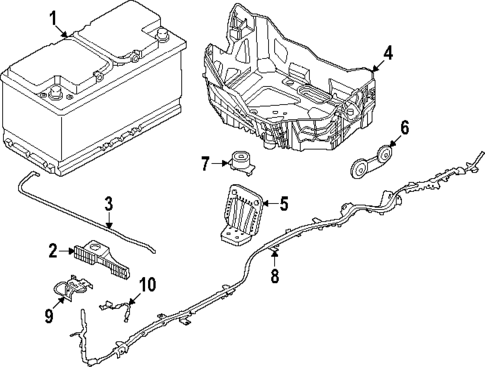 1
4
6
7
5
3
2
8
10
9