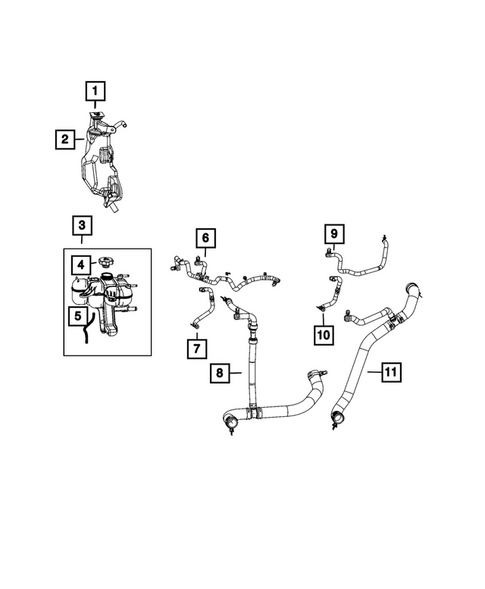 1
2
3
4
5
6
7
8
9
10
11