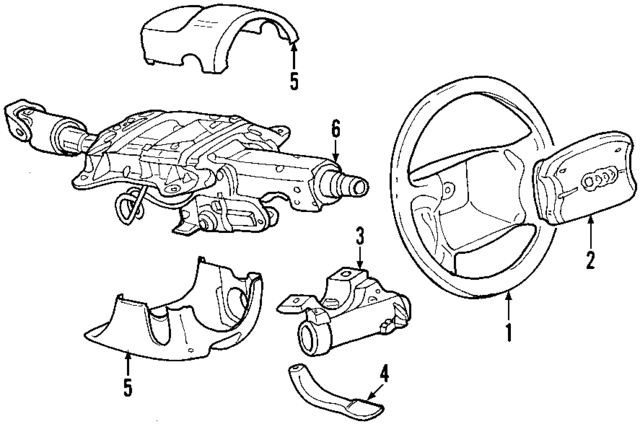 5
6
3
2
1
5
4