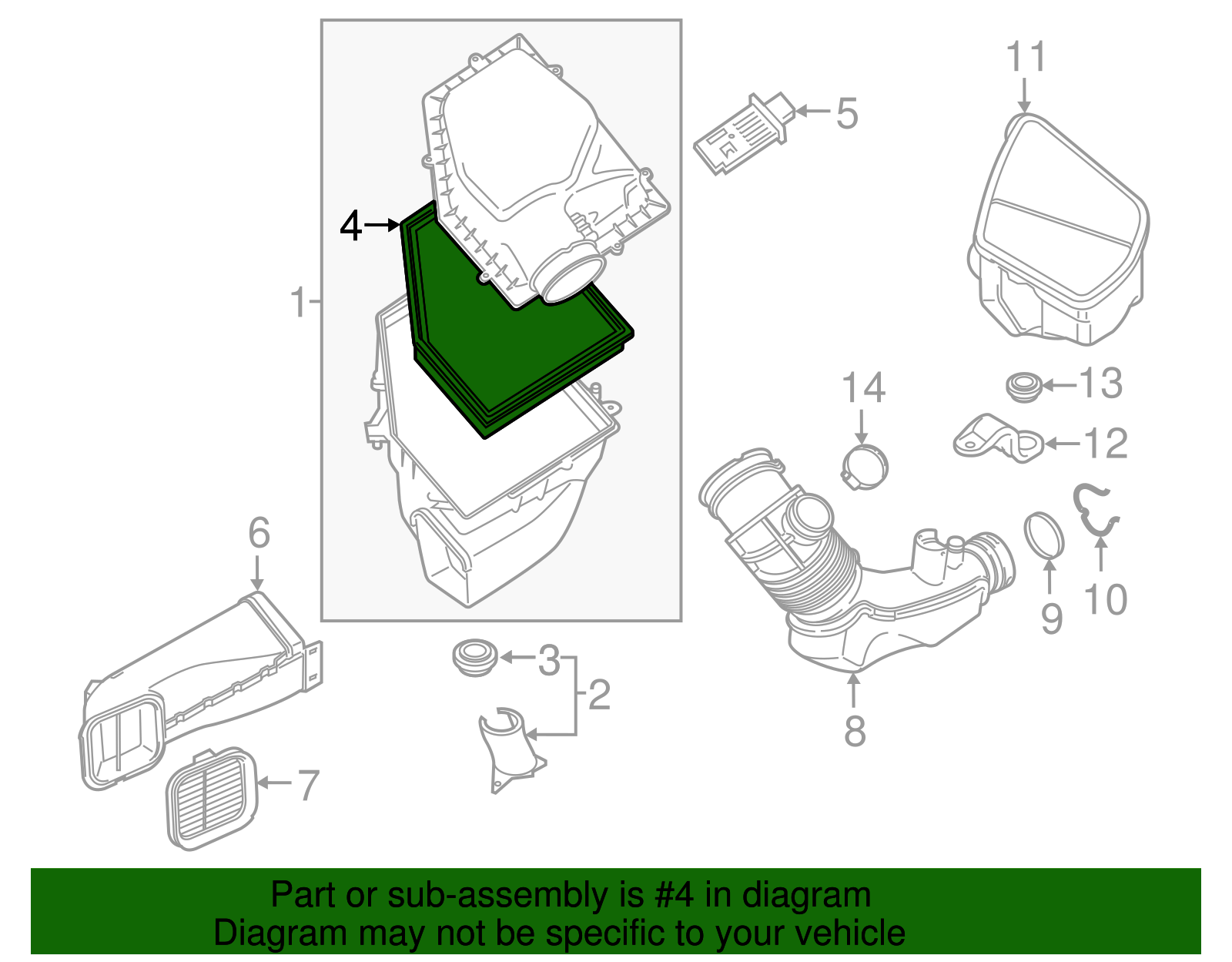 11
5
4
1
14
13
12
6
9
10
3
2
8
7

Part or sub-assembly is #4 in diagram
Diagram may not be specific to your vehicle