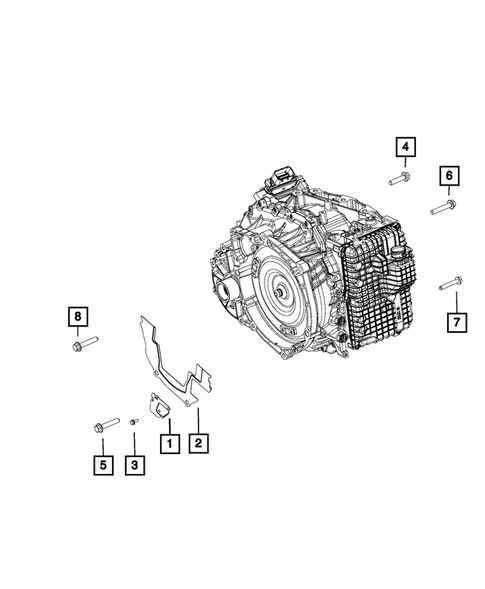 4

6

7

8

1

2

5

3