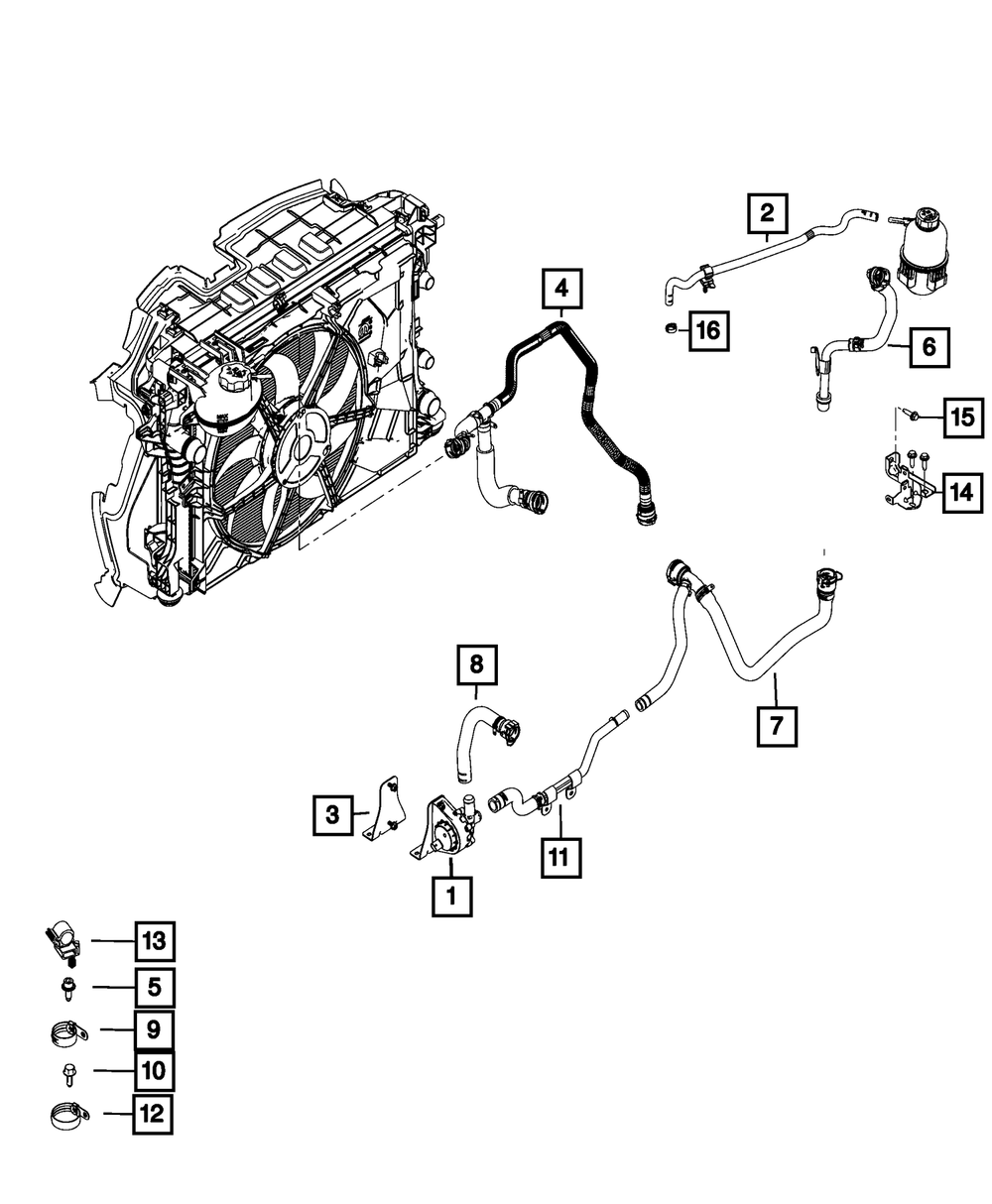 2
4
16
6
15
14
8
7
3
11
1
13
5
9
10
12