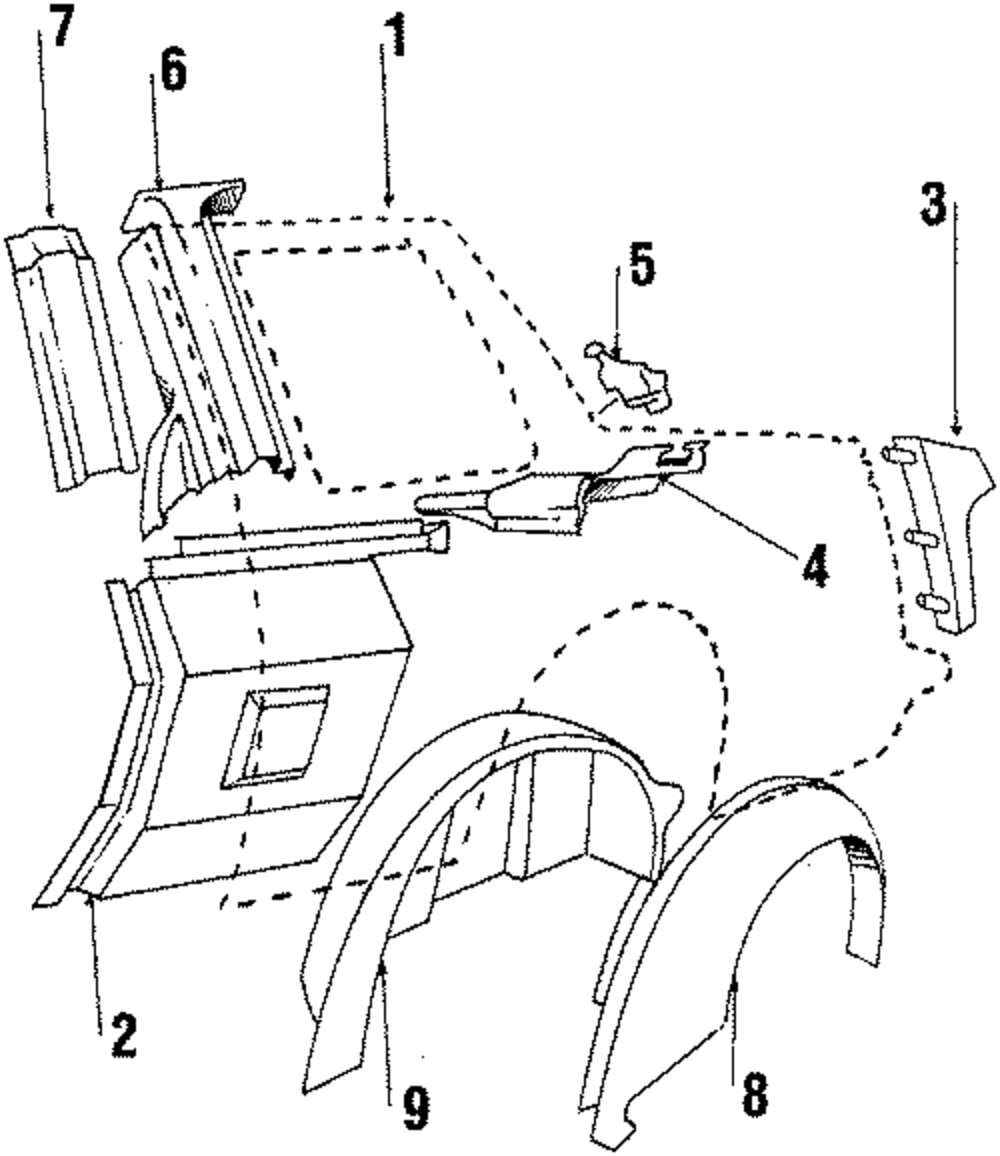 7
6
1
3
5
4
2
9
8