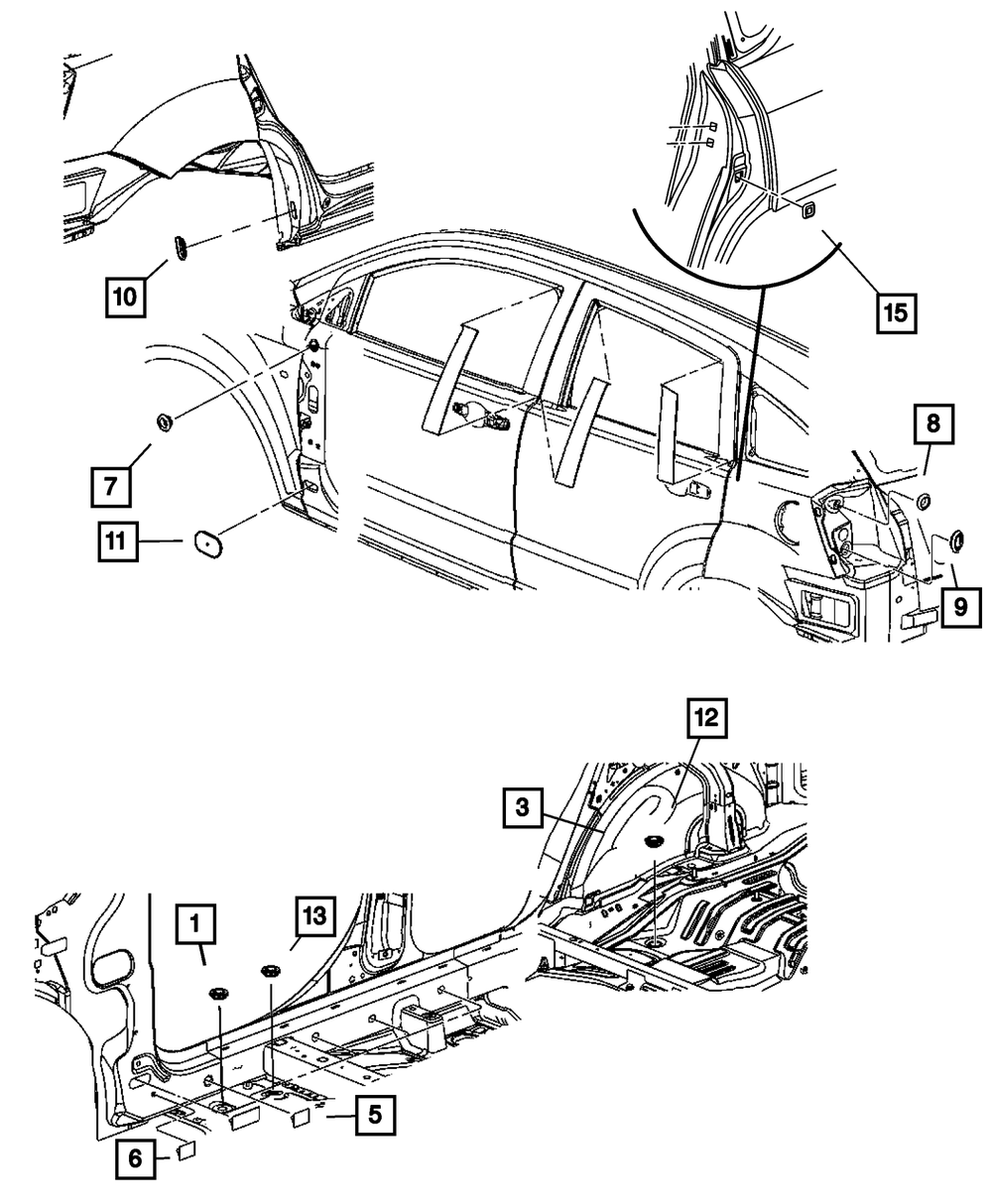 10
15
8
7
11
9
12
3
1
13
5
6