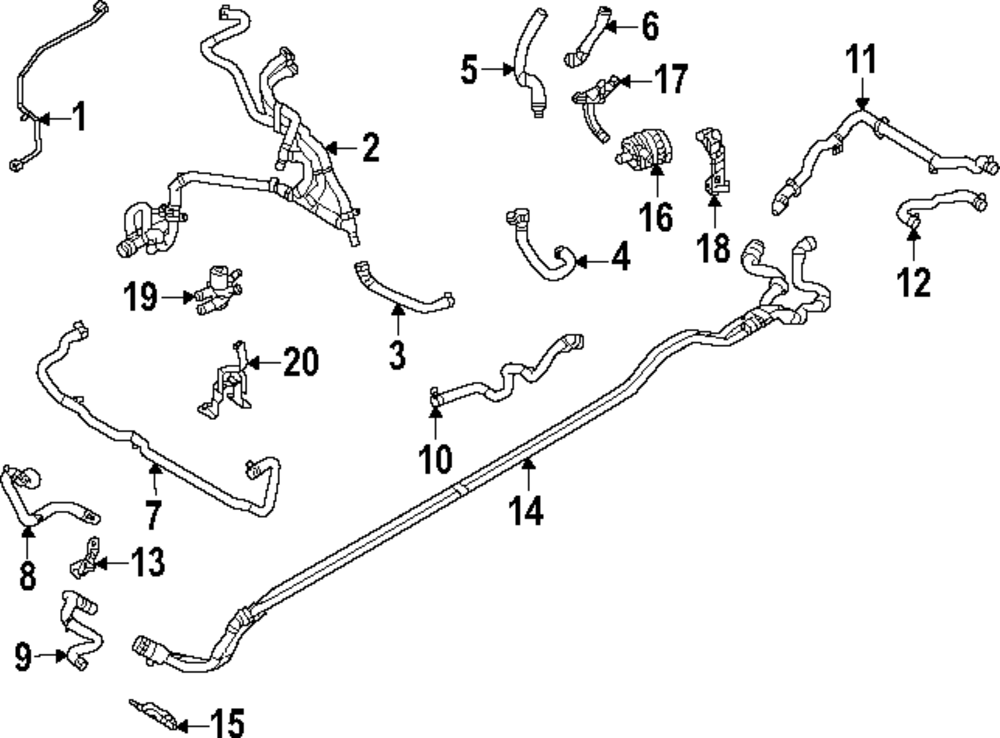 1
2
5
6
17
11
16
18
4
12
19
3
20
10
14
7
8
13
9
15