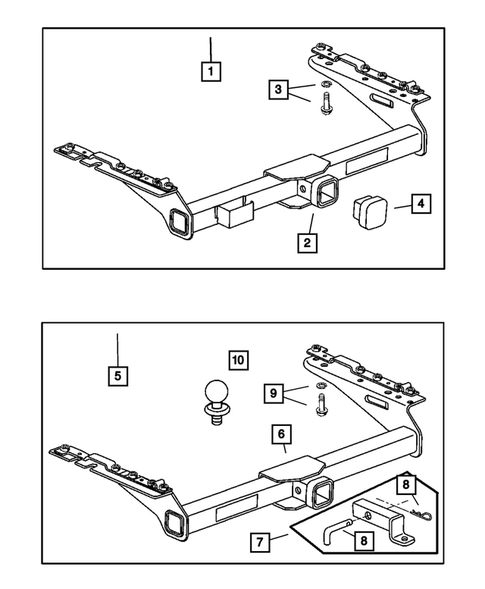 1
3
4
2
5
10
9
6
8
7
8