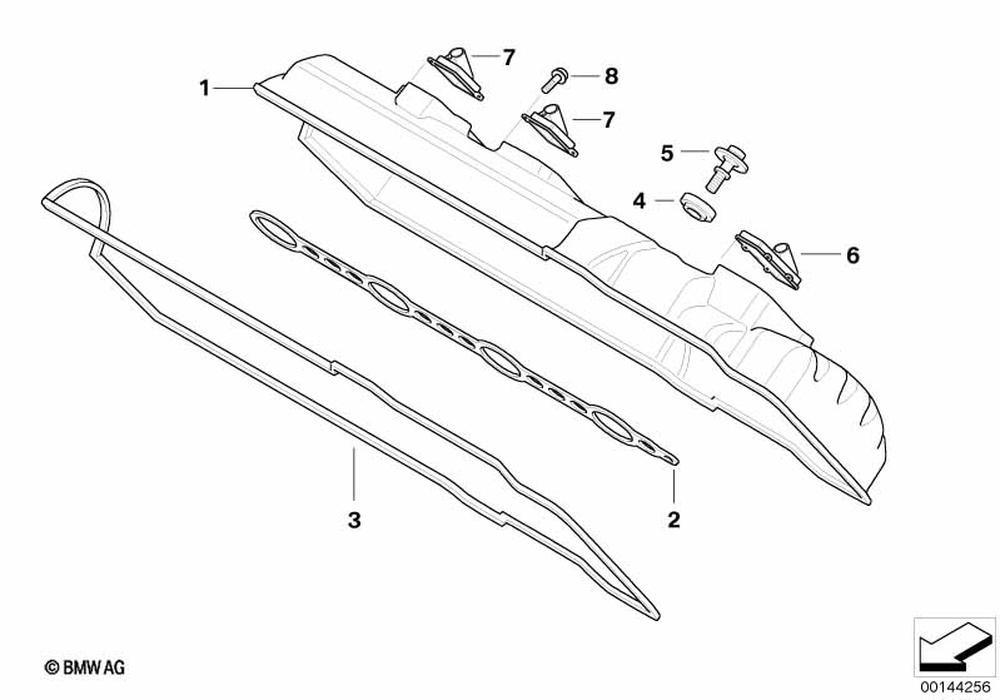 1
7
8
7
5
4
6
3
2
© BMW AG
00144256