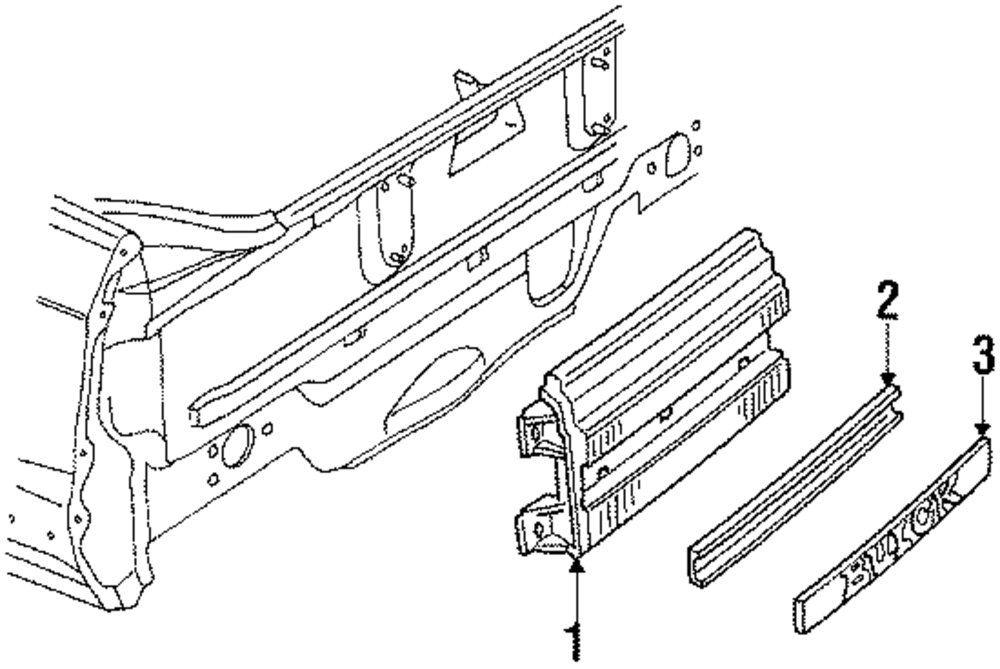 2
3
BUICK
1