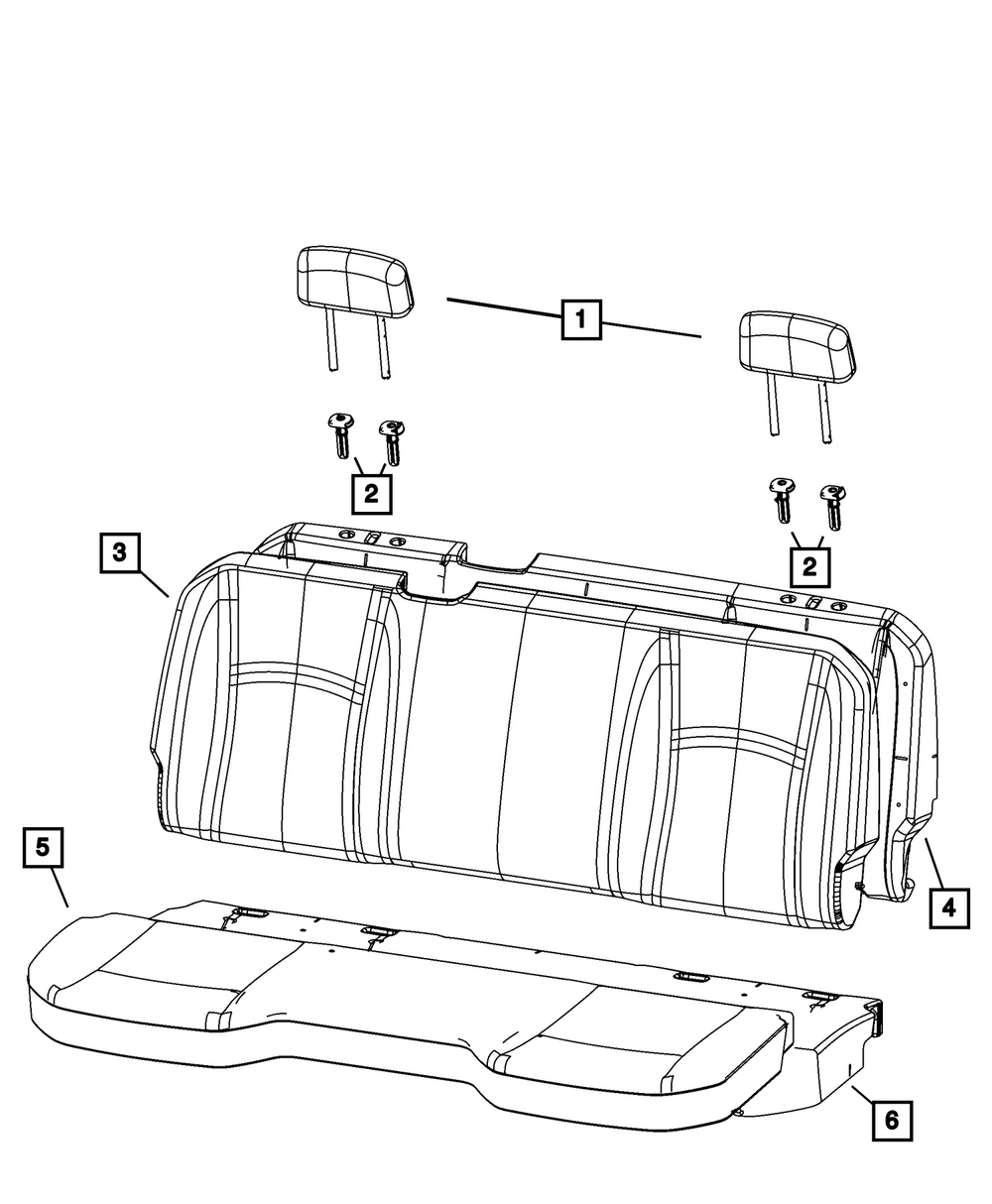 1
2
2
3
4
5
6