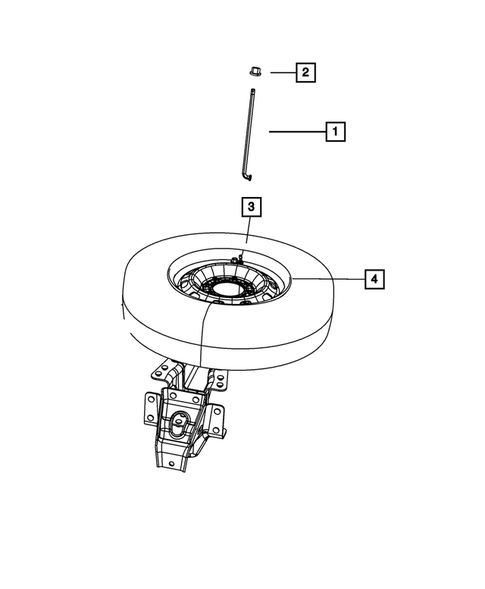 2
1
3
4