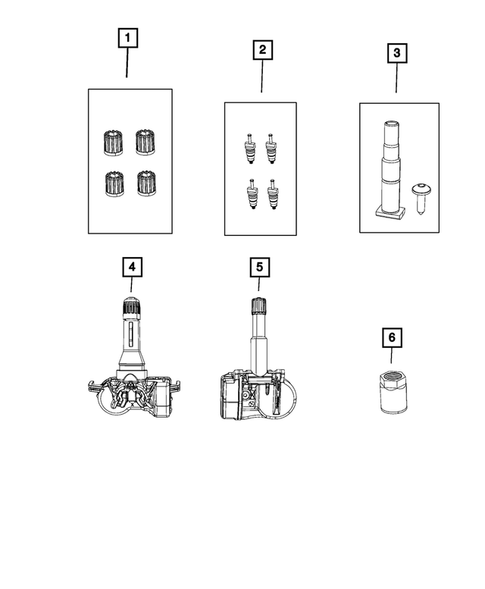 1
2
3
4
5
6