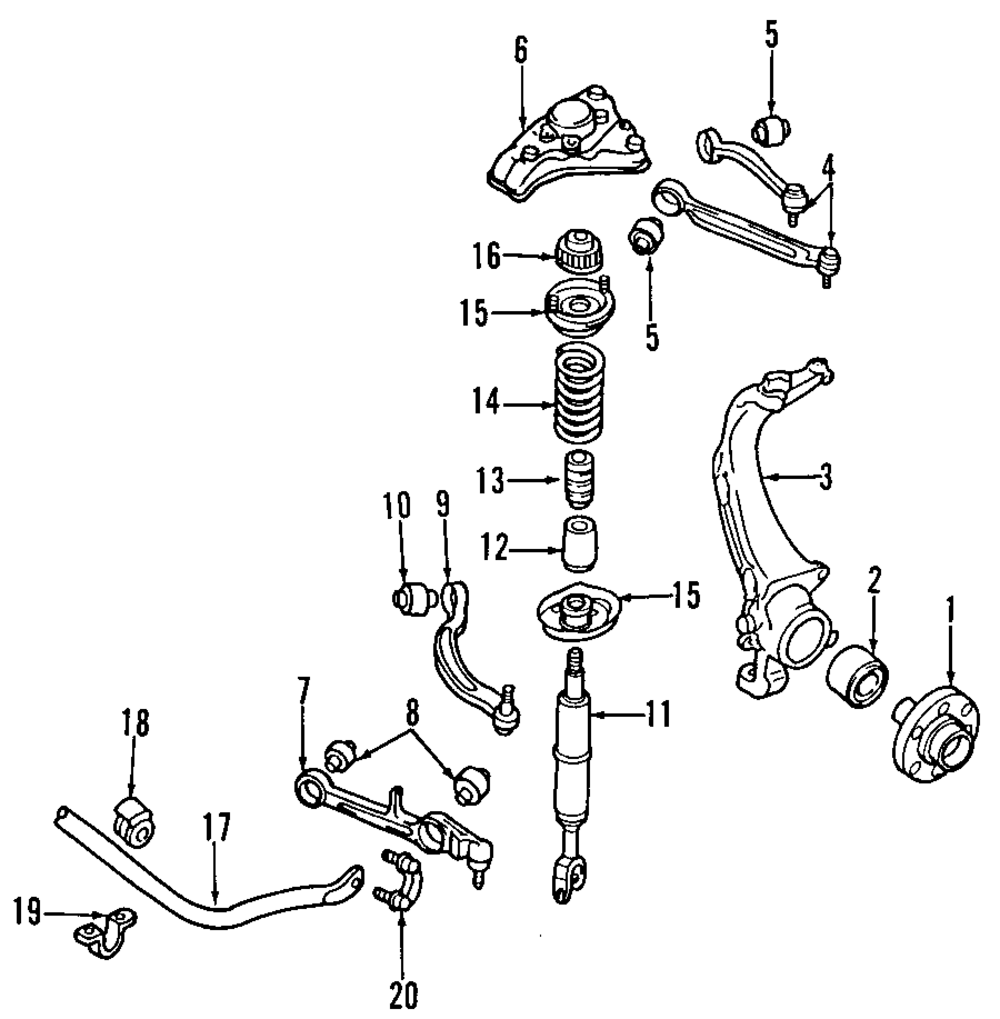 6
5
4
16
15
5
14
3
13
10
9
12
15
2
1
7
8
11
18
17
19
20