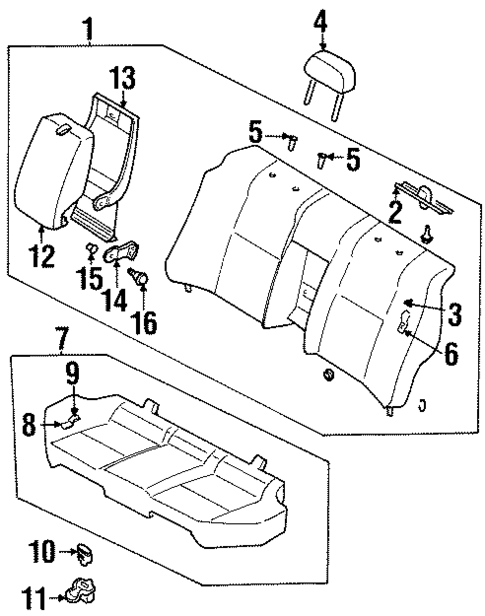 1
4
13
5
5
2
12
15
14
16
3
6
7
9
8
10
11