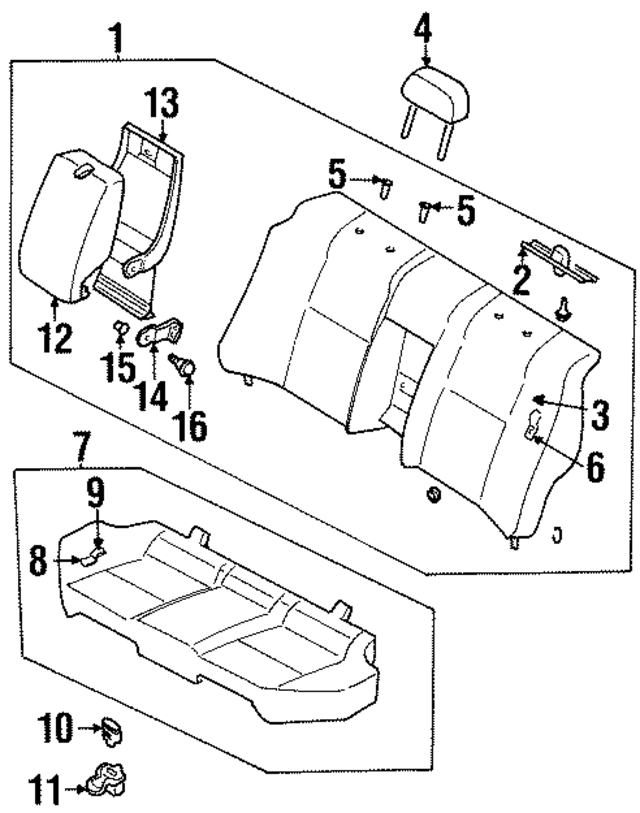 1
4
13
5
5
2
12
15
14
16
3
6
7
9
8
10
11