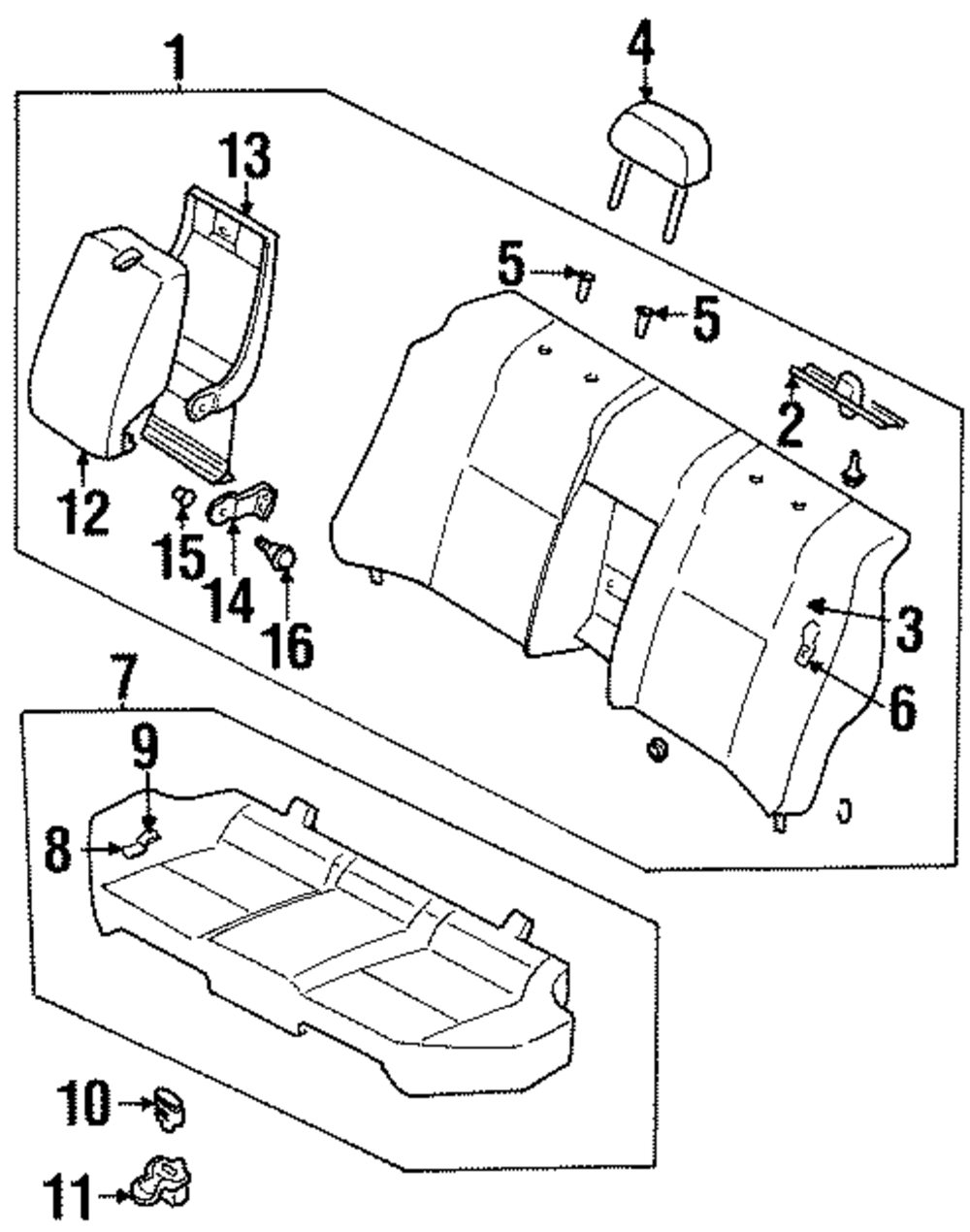 1
4
13
5
5
2
12
15
14
16
3
6
7
9
8
10
11