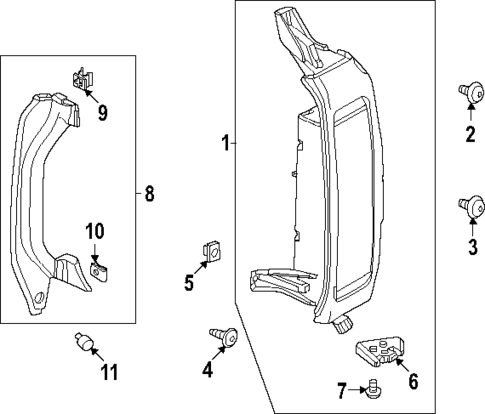 9
8
10
11
1
5
4
2
3
6
7