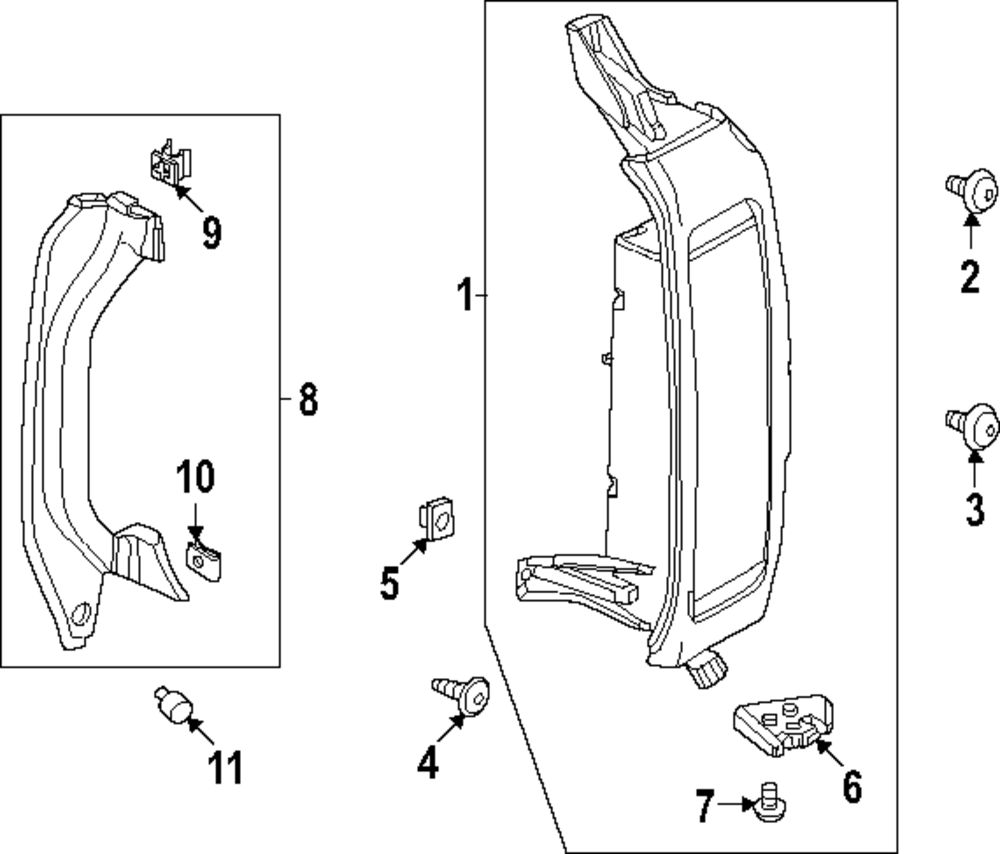 9
8
10
11
1
5
4
2
3
6
7