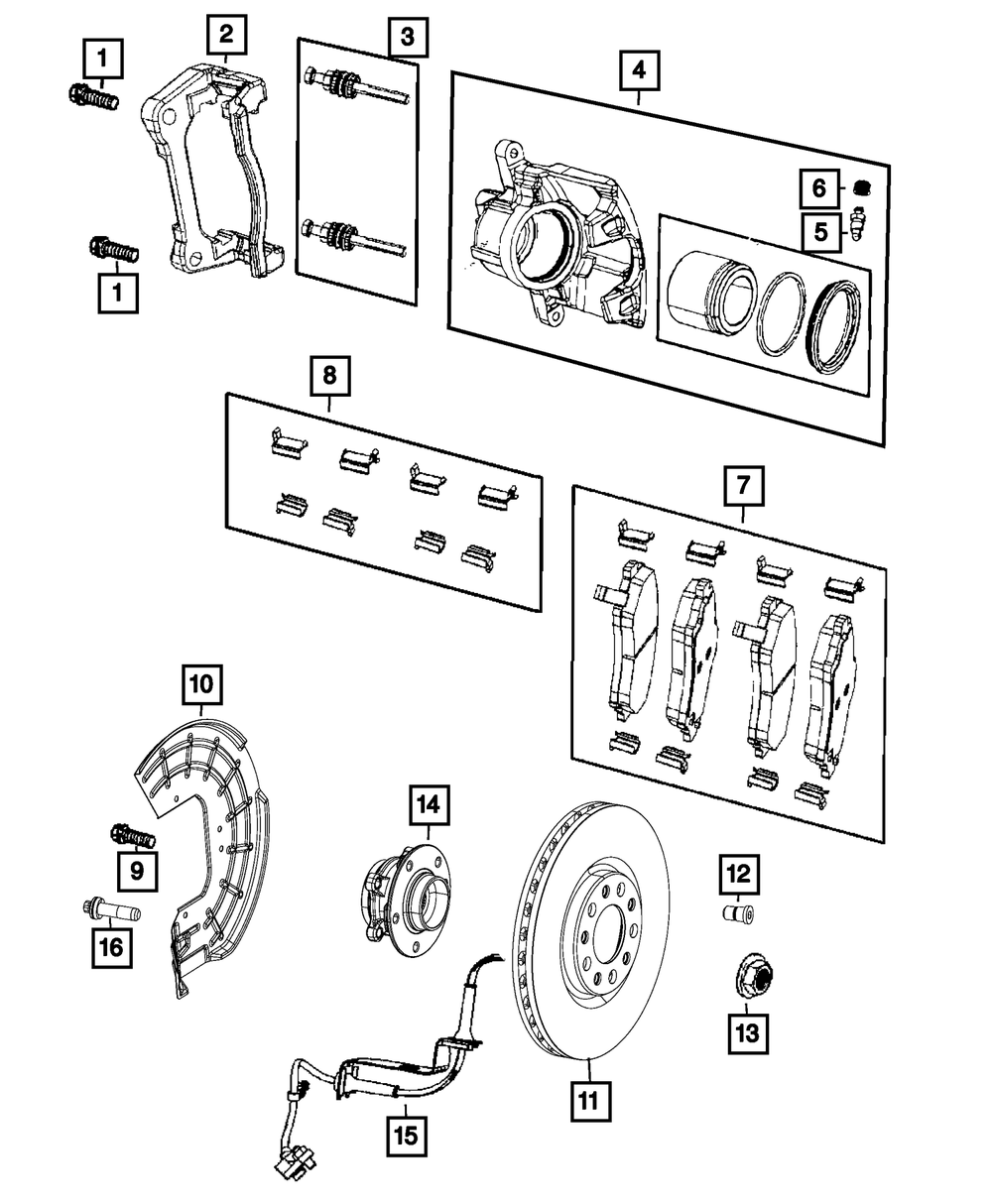 1
2
3
4
6
5
1
8
7
10
14
9
12
16
13
11
15