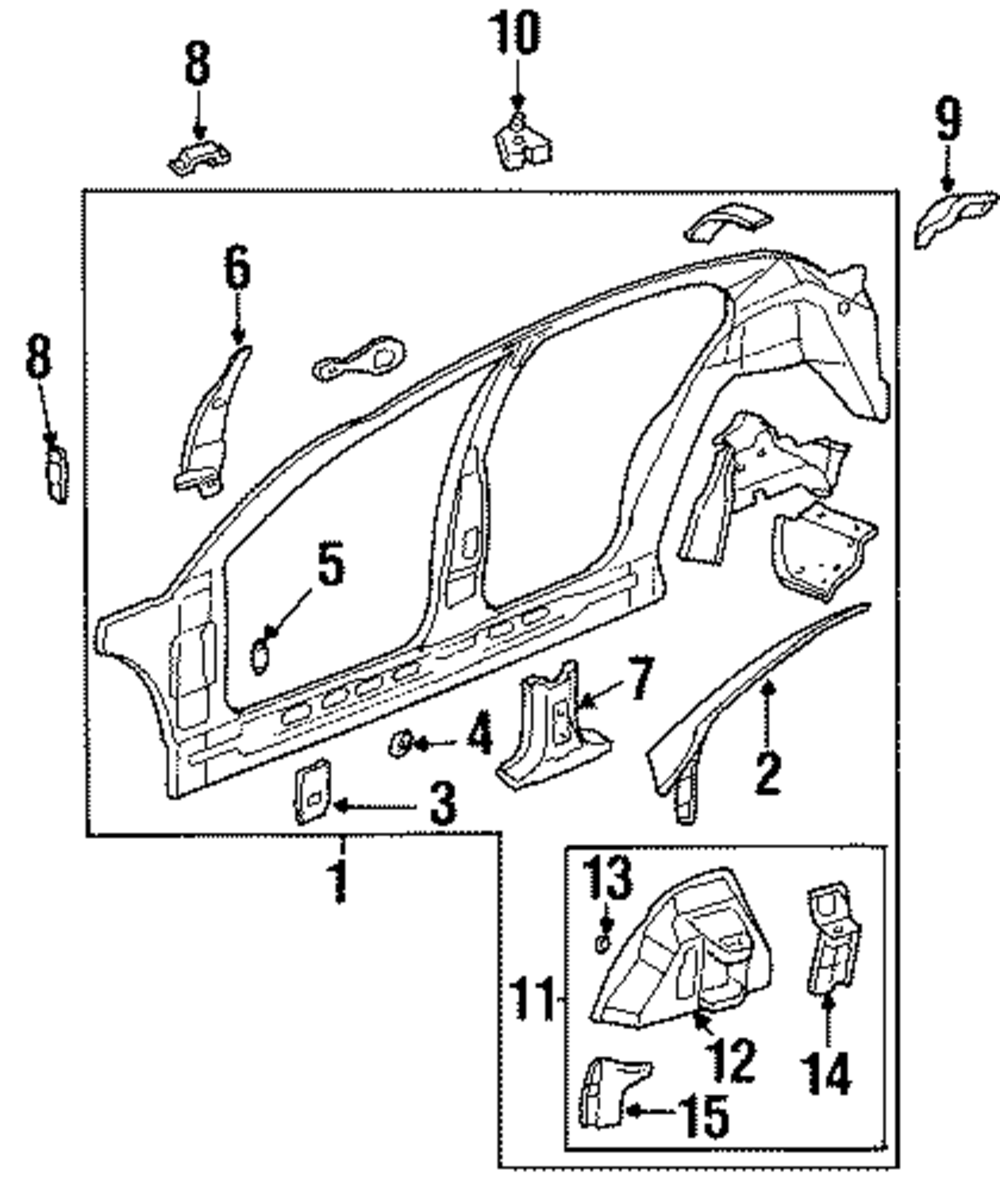 8
10
9
6
8
5
7
4
2
3
1
13
11
12
14
15