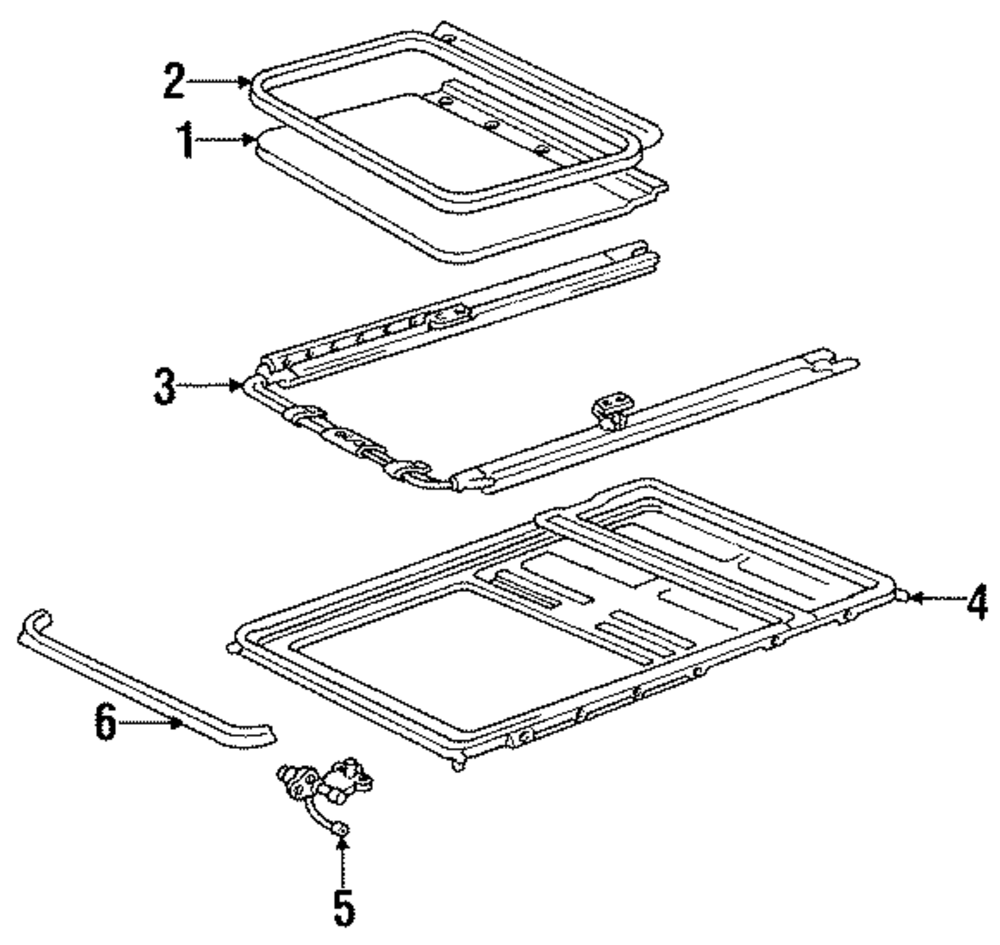 2
1
3
4
6
5