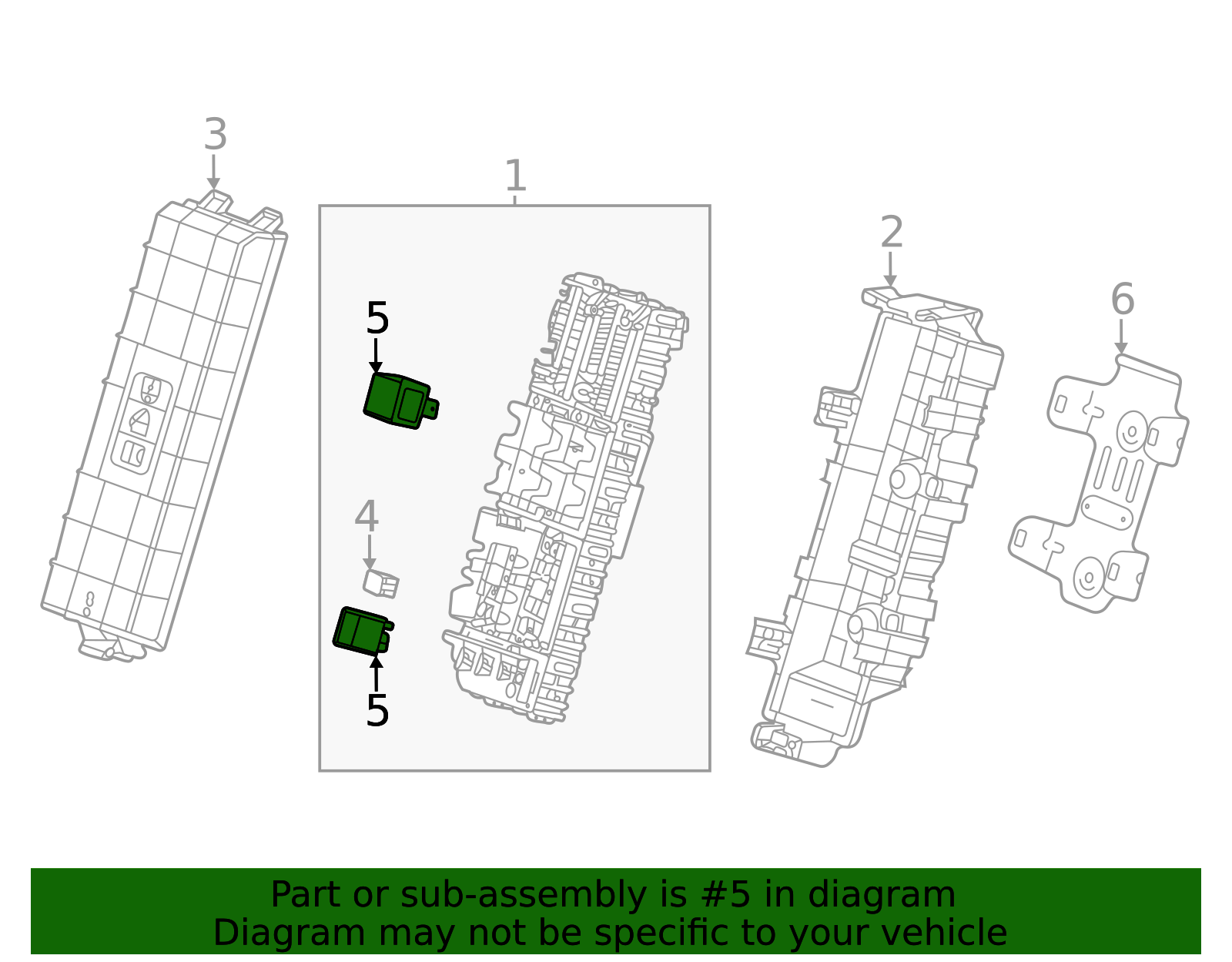 3
1
2
6
5
4
5

Part or sub-assembly is #5 in diagram
Diagram may not be specific to your vehicle