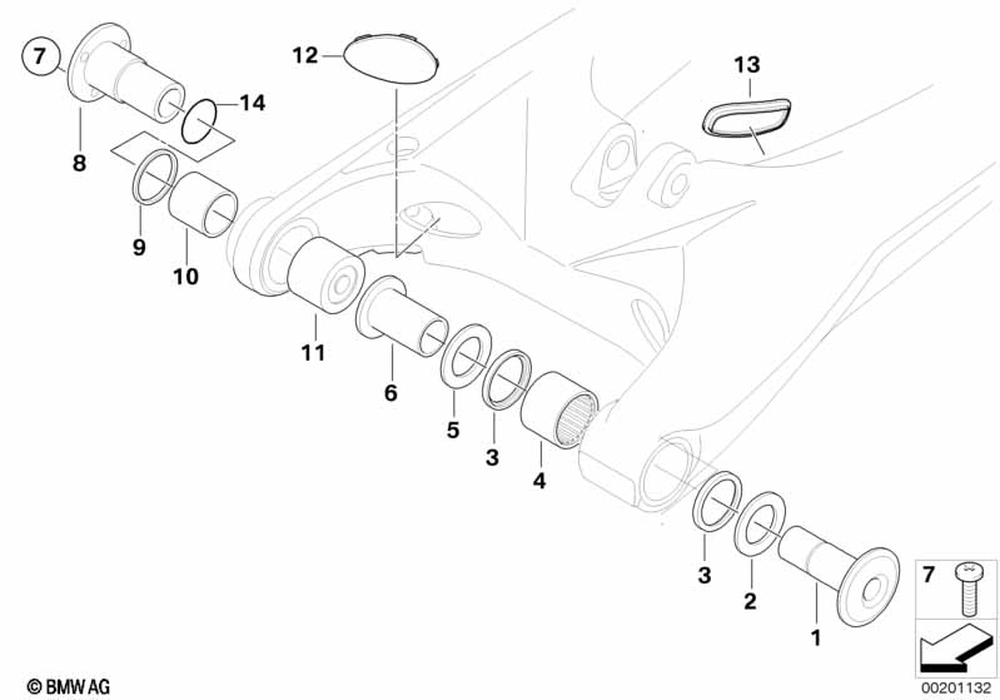 7
12
13
14
8
9
10
11
6
5
3
4
3
2
1
7
© BMW AG
00201132