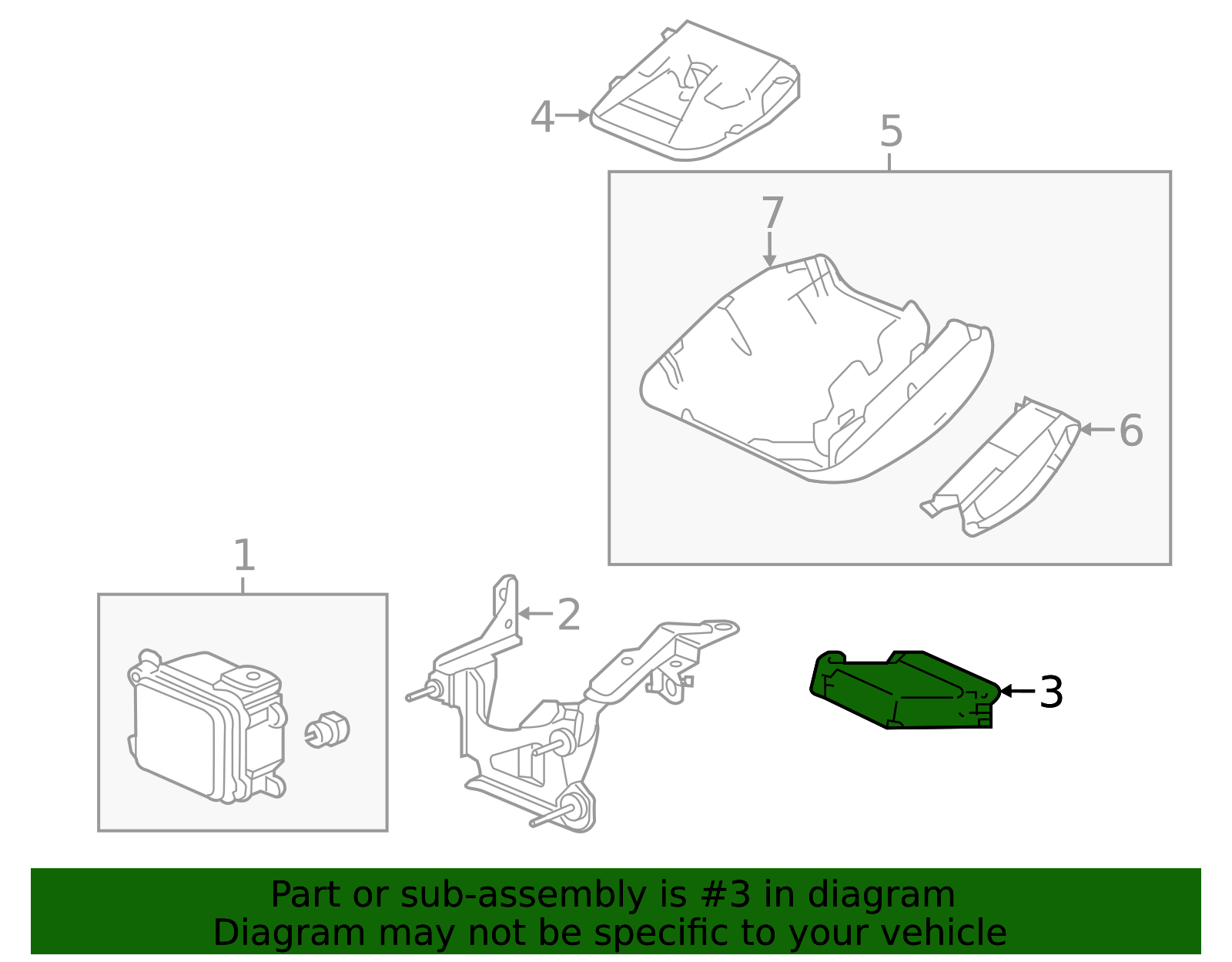 4
5
7
6
1
2
3

Part or sub-assembly is #3 in diagram
Diagram may not be specific to your vehicle