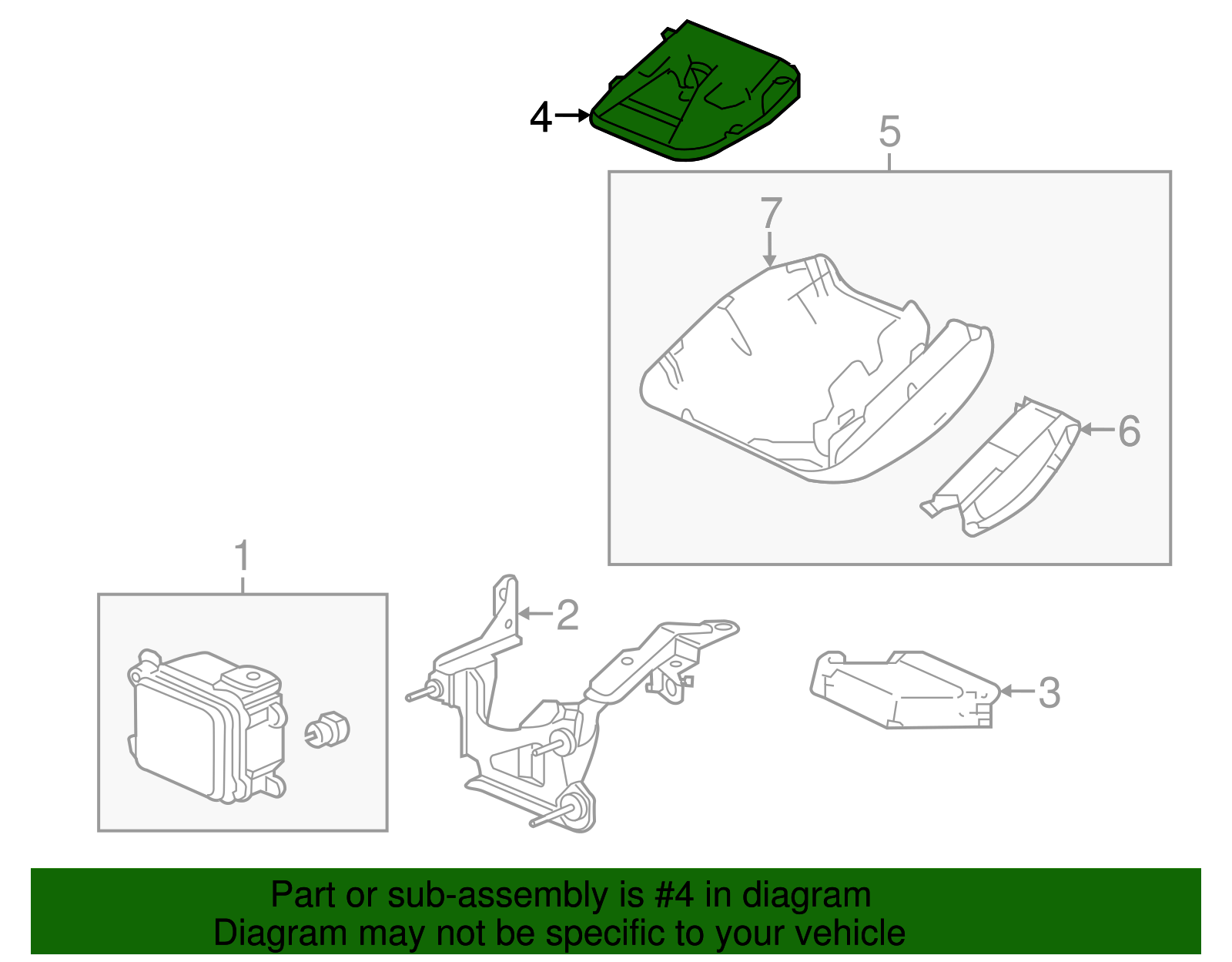 4

5

7

6

1

2

3

Part or sub-assembly is #4 in diagram
Diagram may not be specific to your vehicle