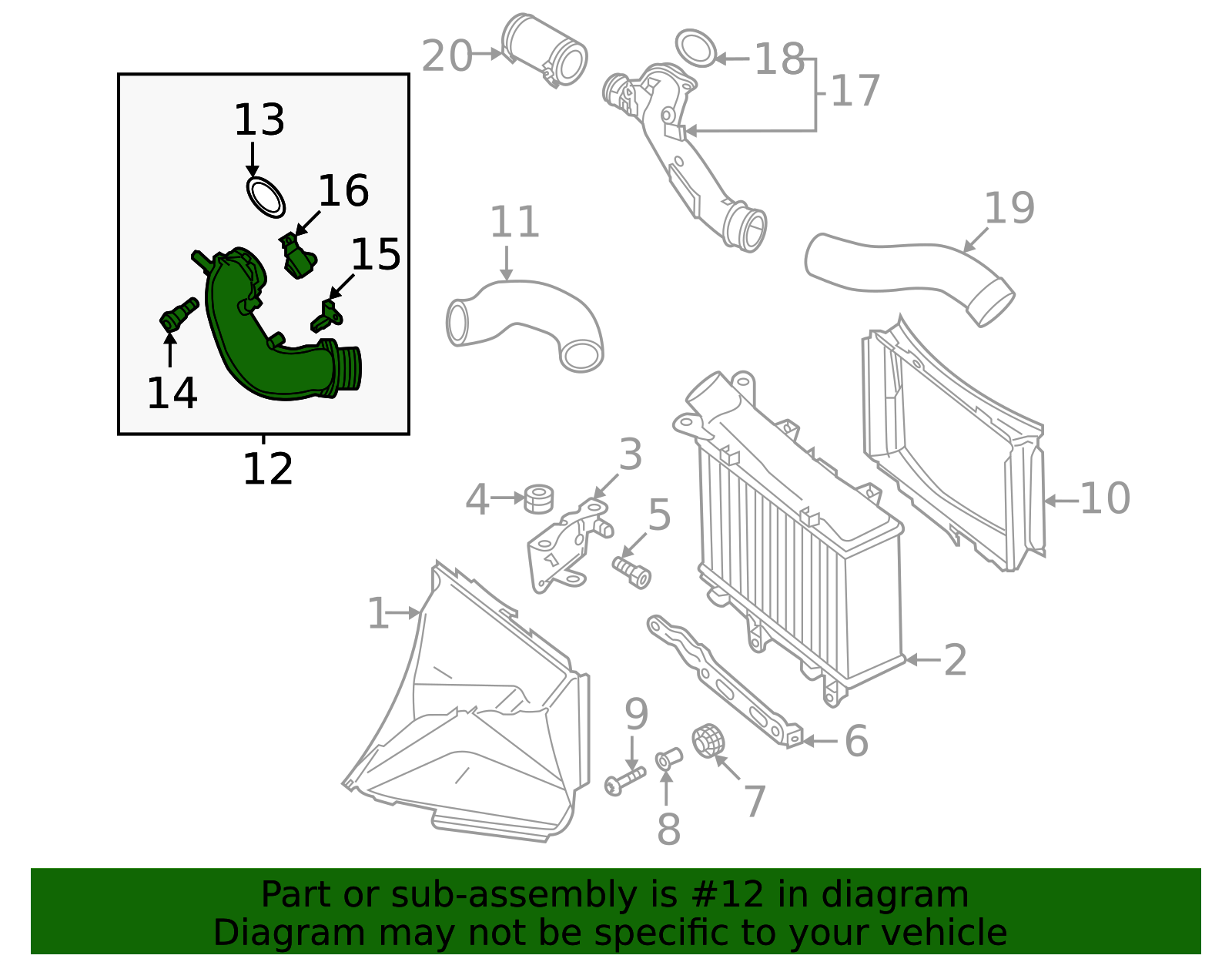 20
18
17
13
16
15
14
12
11
19
3
4
5
10
1
2
9
6
7
8

Part or sub-assembly is #12 in diagram
Diagram may not be specific to your vehicle