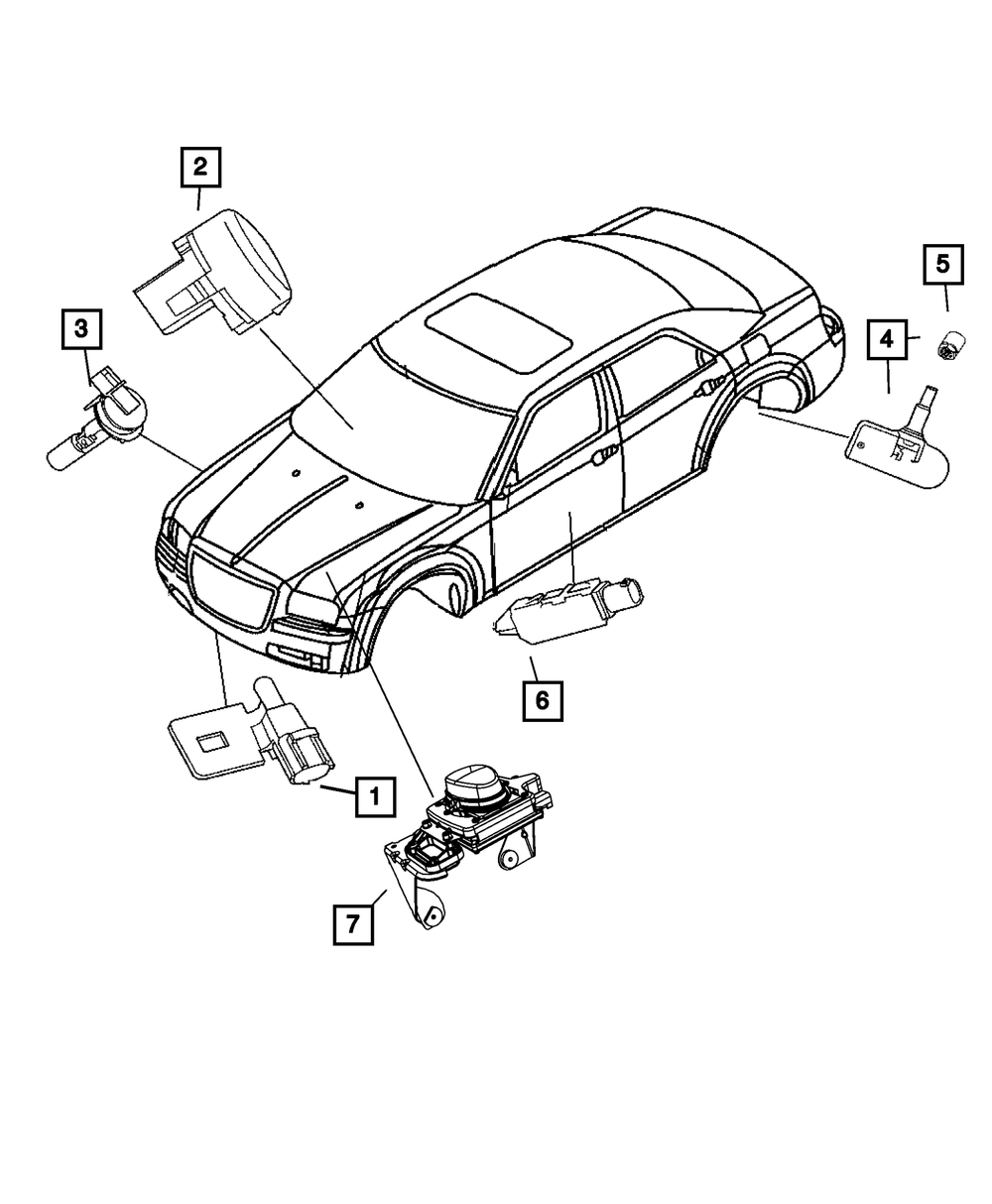 2
3
5
4
6
1
7