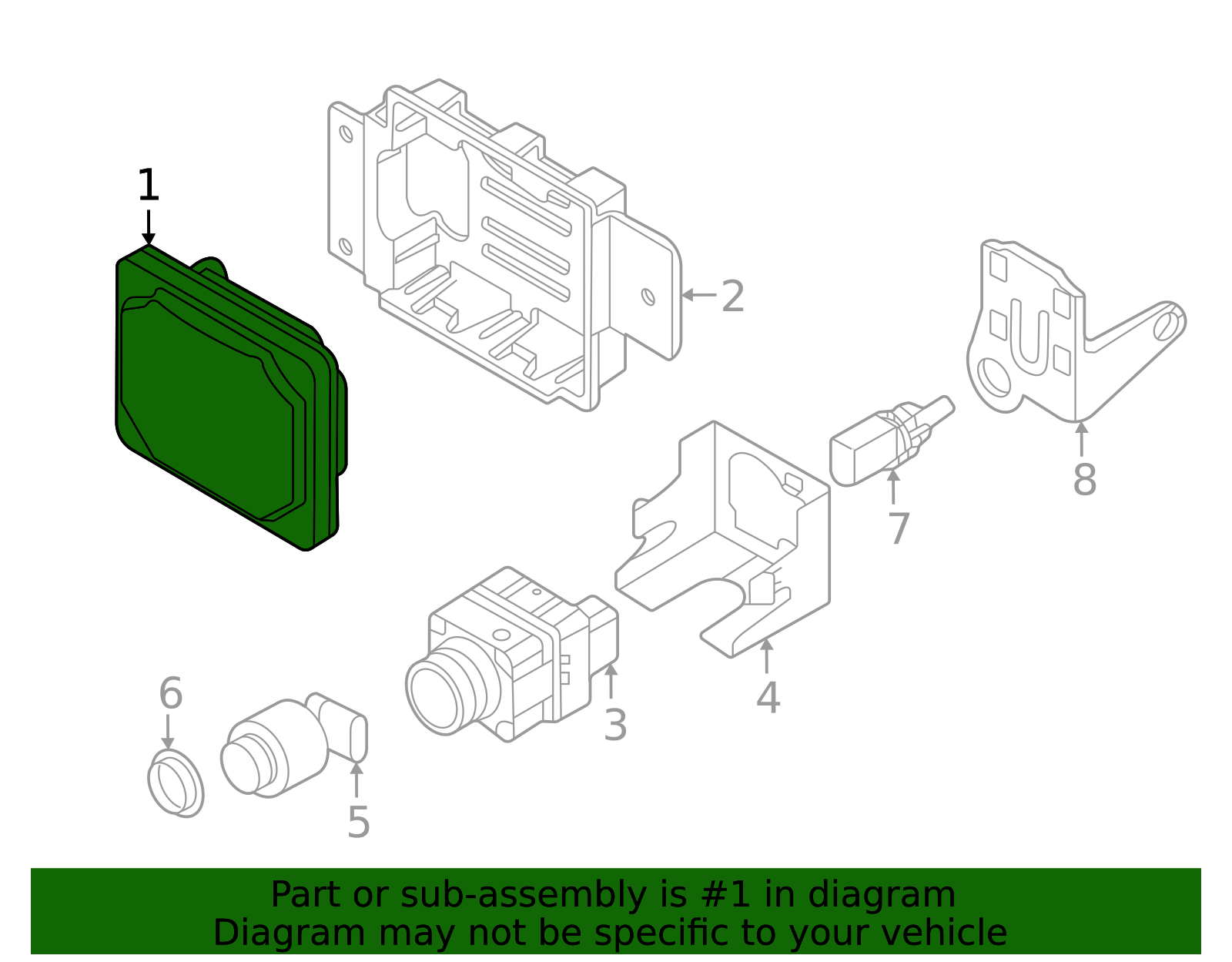 1
2
8
7
4
3
6
5

Part or sub-assembly is #1 in diagram
Diagram may not be specific to your vehicle