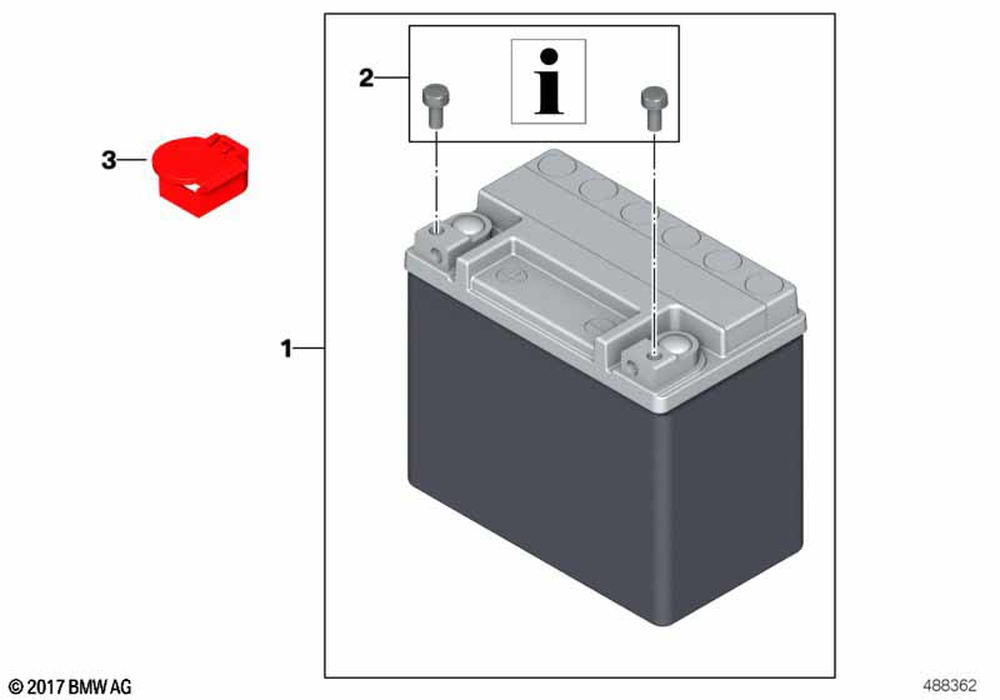 2
i
3
1
© 2017 BMW AG
488362