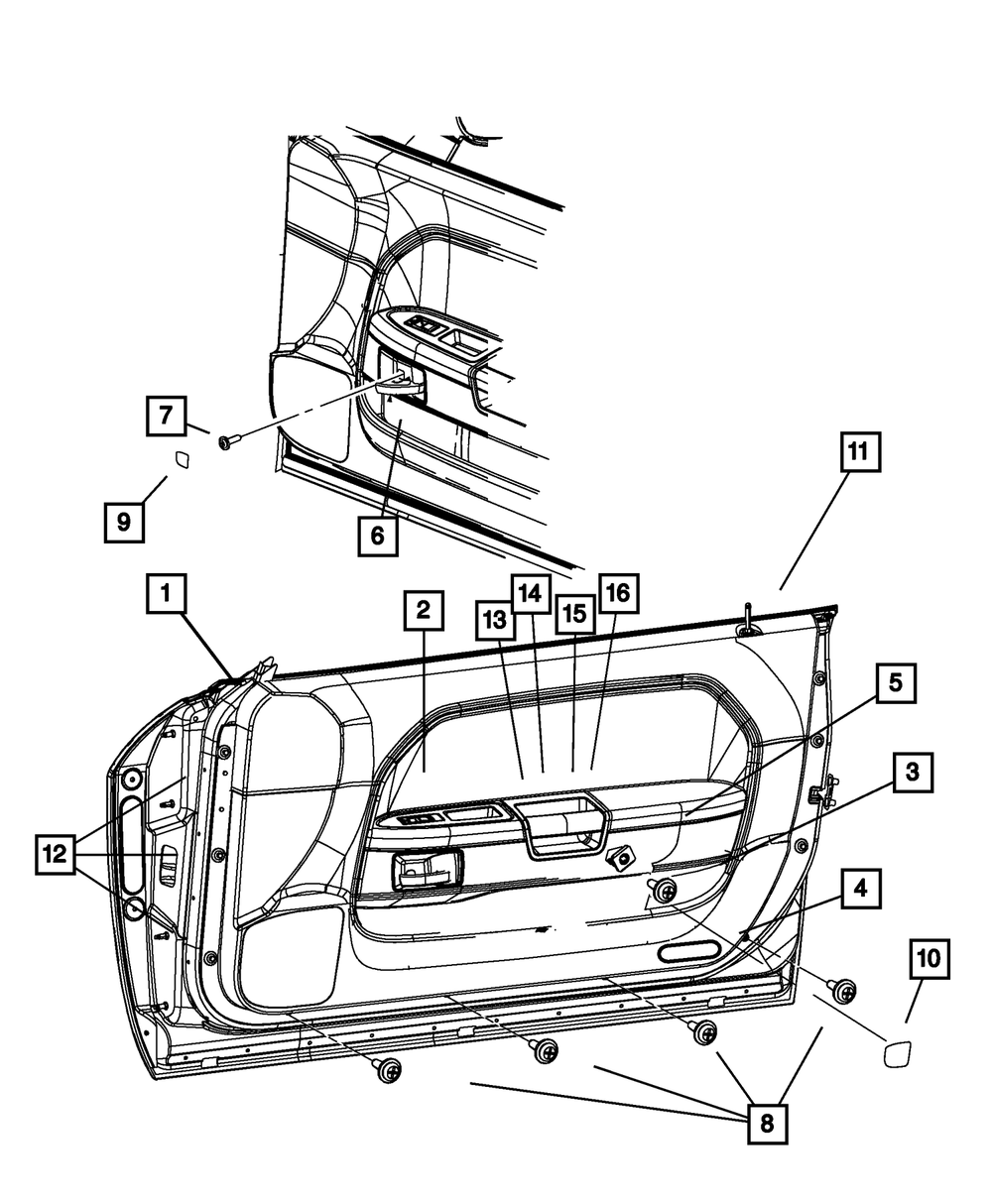 7
9
6
11
1
2
13
14
15
16
5
3
12
4
10
8