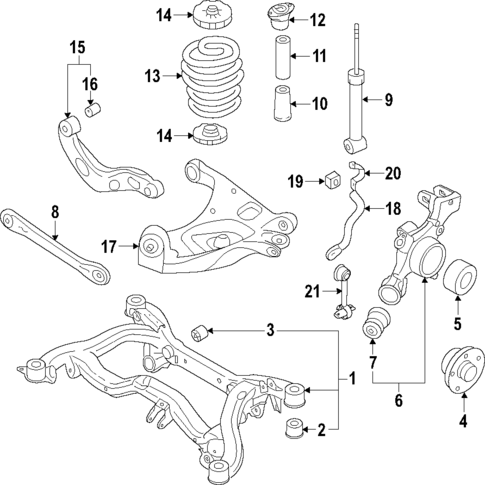 14
12
15
11
16
13
10
9
14
19
20
8
18
17
21
5
3
7
1
6
2
4