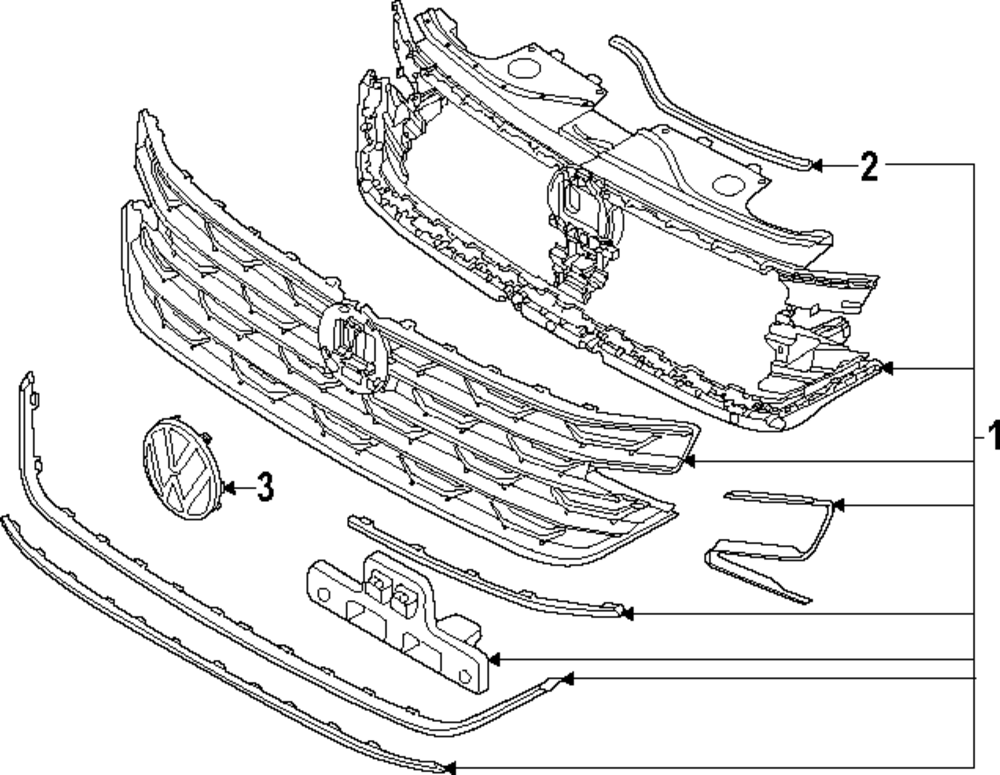 2
1
3