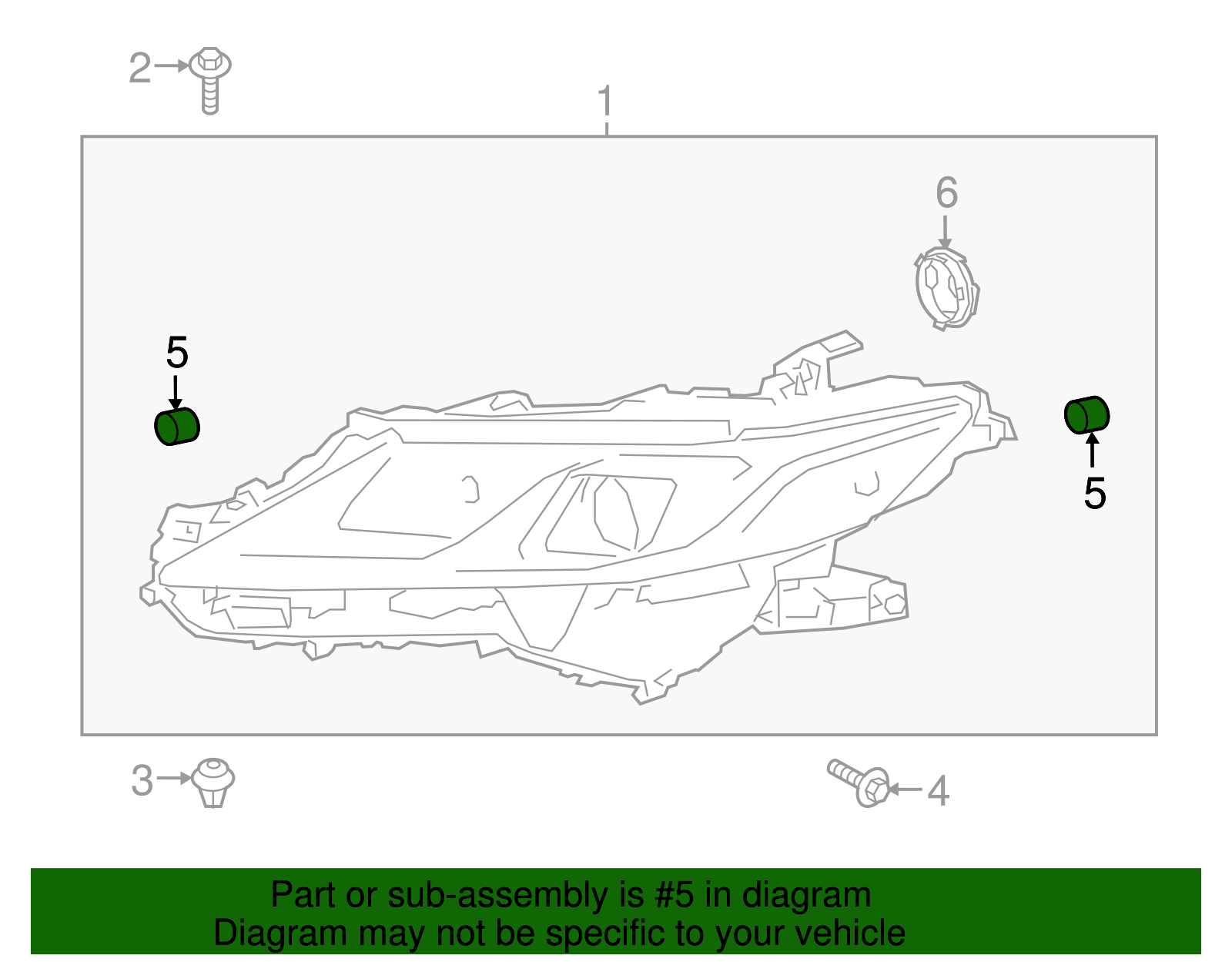 2

1

6

5

5

3

4

Part or sub-assembly is #5 in diagram
Diagram may not be specific to your vehicle