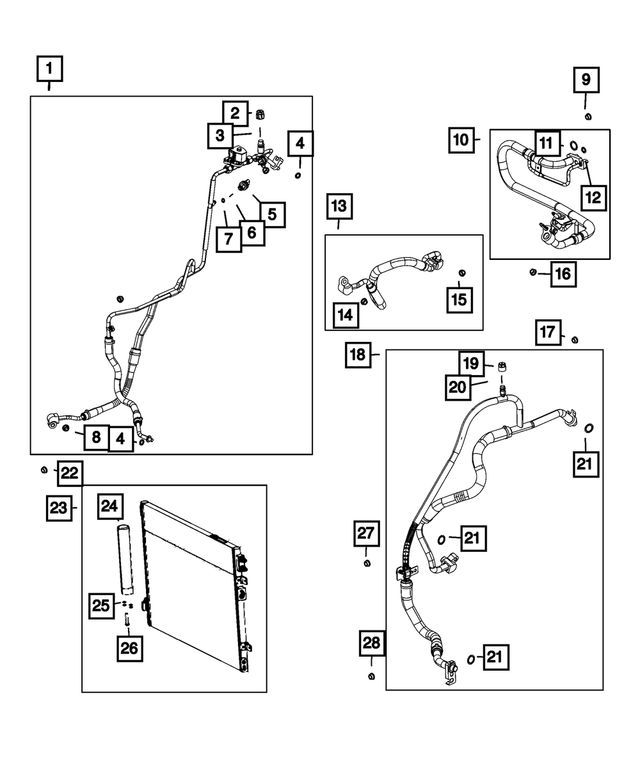 1
2
3
4
5
6
7
8
4
9
10
11
12
13
14
15
16
17
18
19
20
21
21
21
22
23
24
25
26
27
28