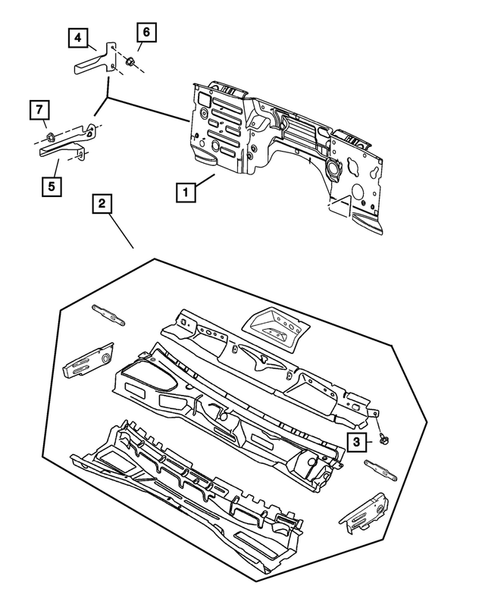 4
6
7
5
1
2
3