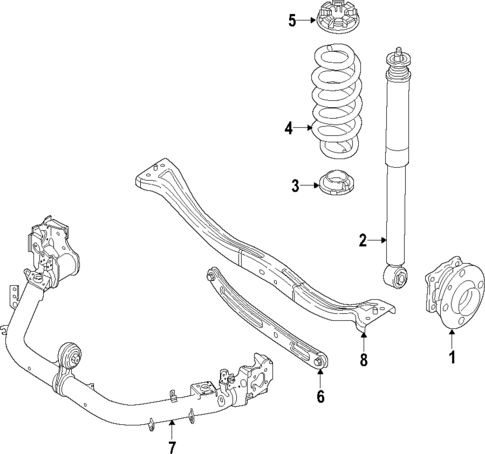 5
4
3
2
1
8
6
7