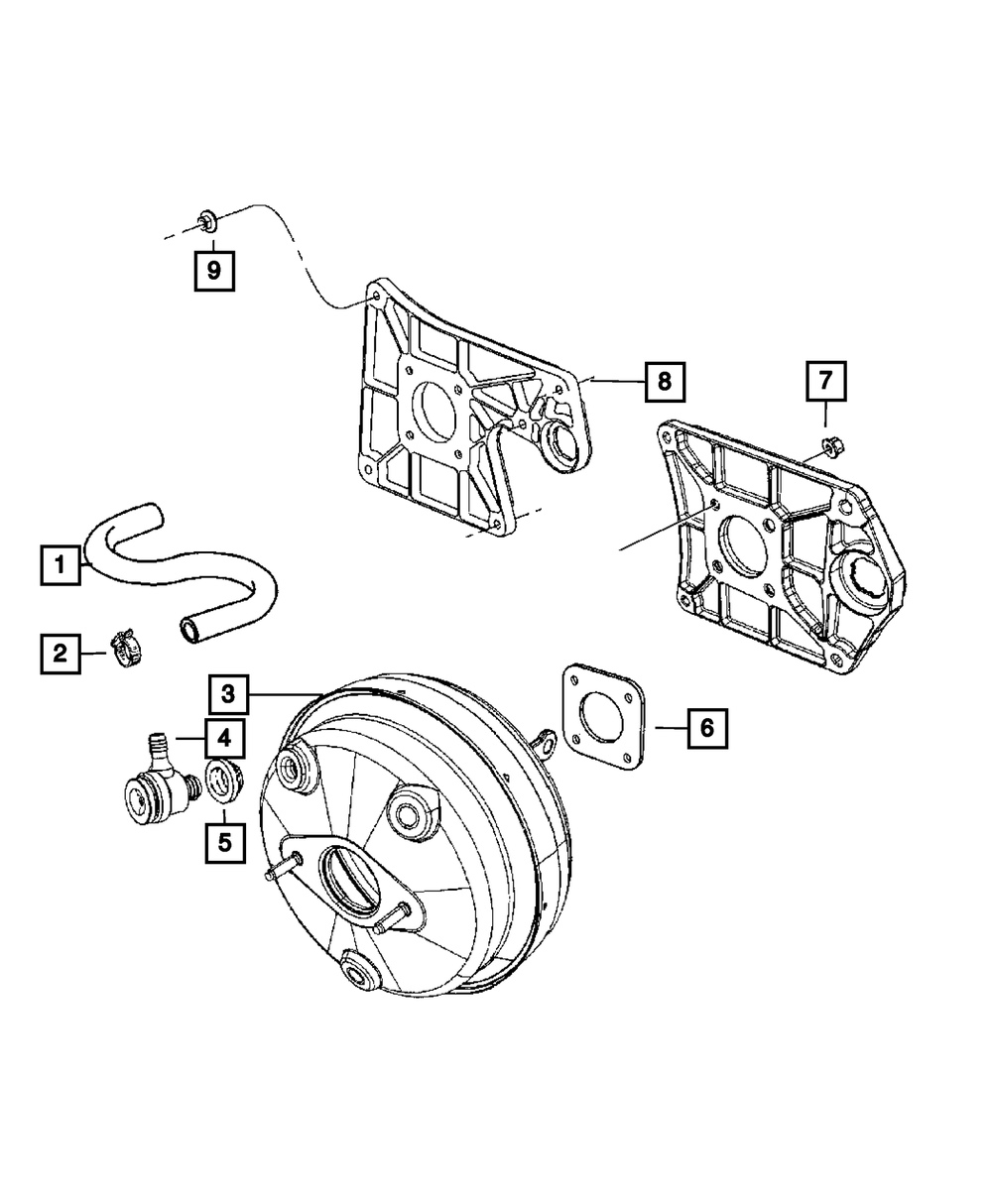 9
8
7
1
2
3
4
5
6