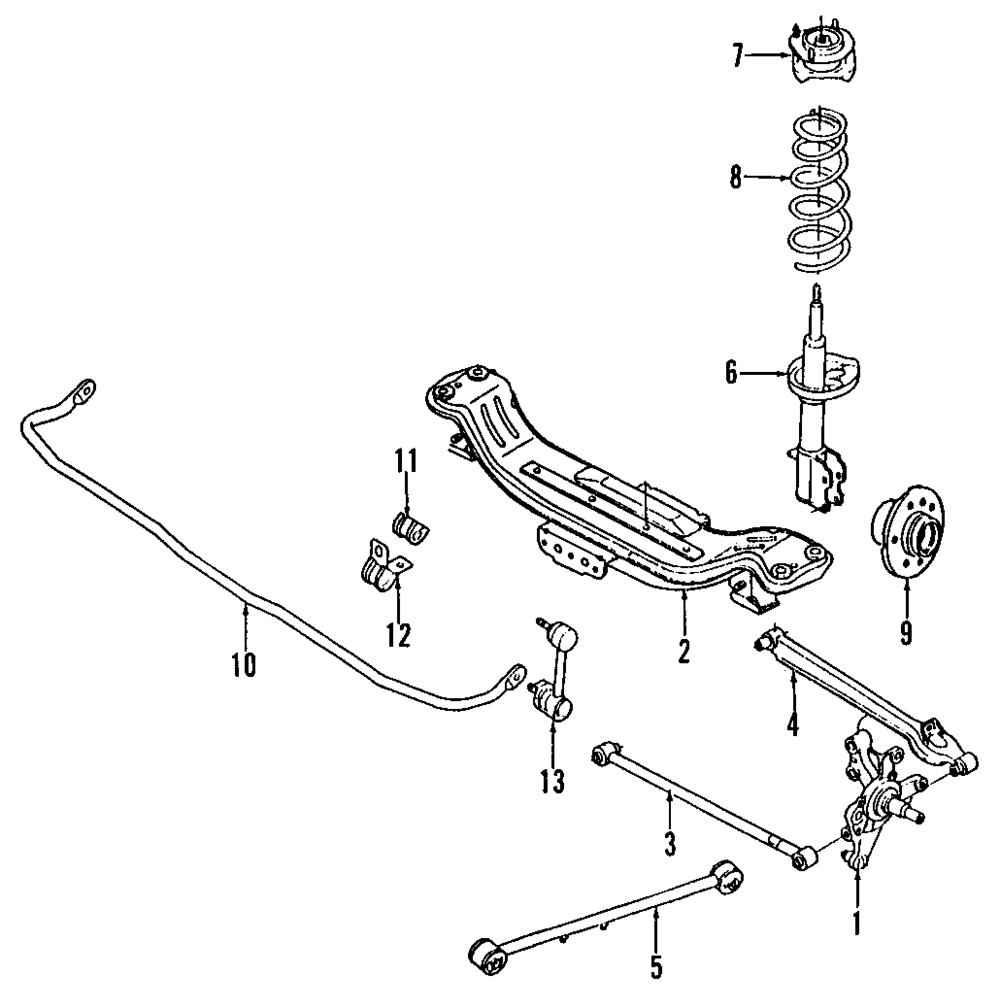 7
8
6
11
12
10
2
9
4
13
3
1
5