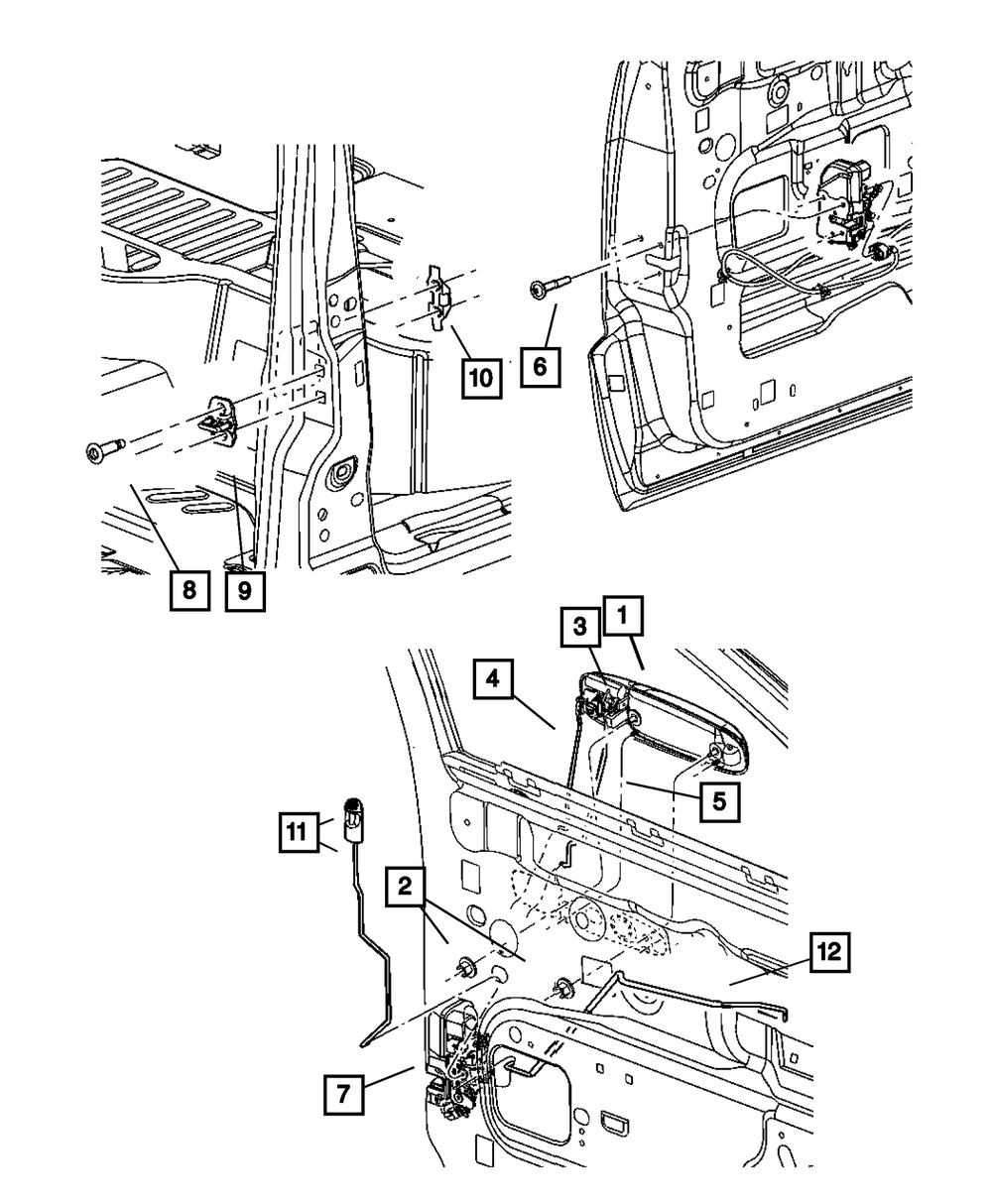 10
6
8
9
3
1
4
5
11
2
12
7