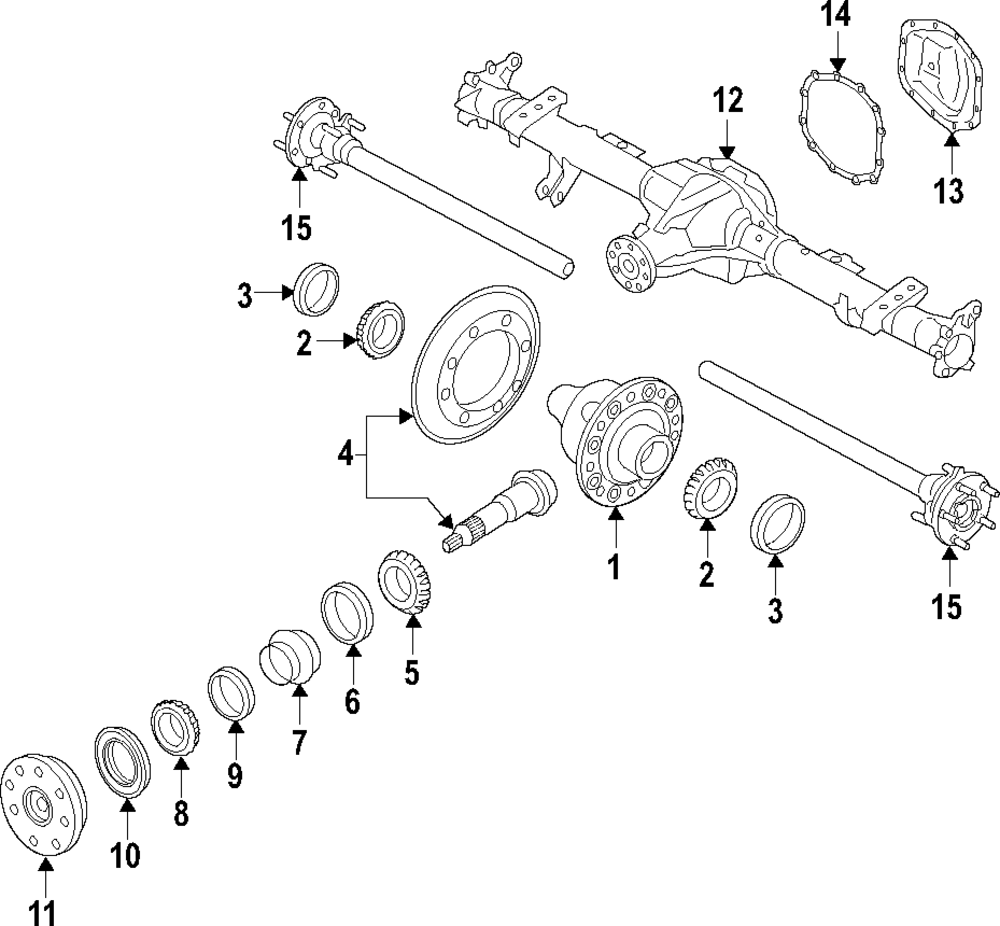 14
12
13
15
3
2
4
1
2
3
15
5
6
7
9
8
10
11