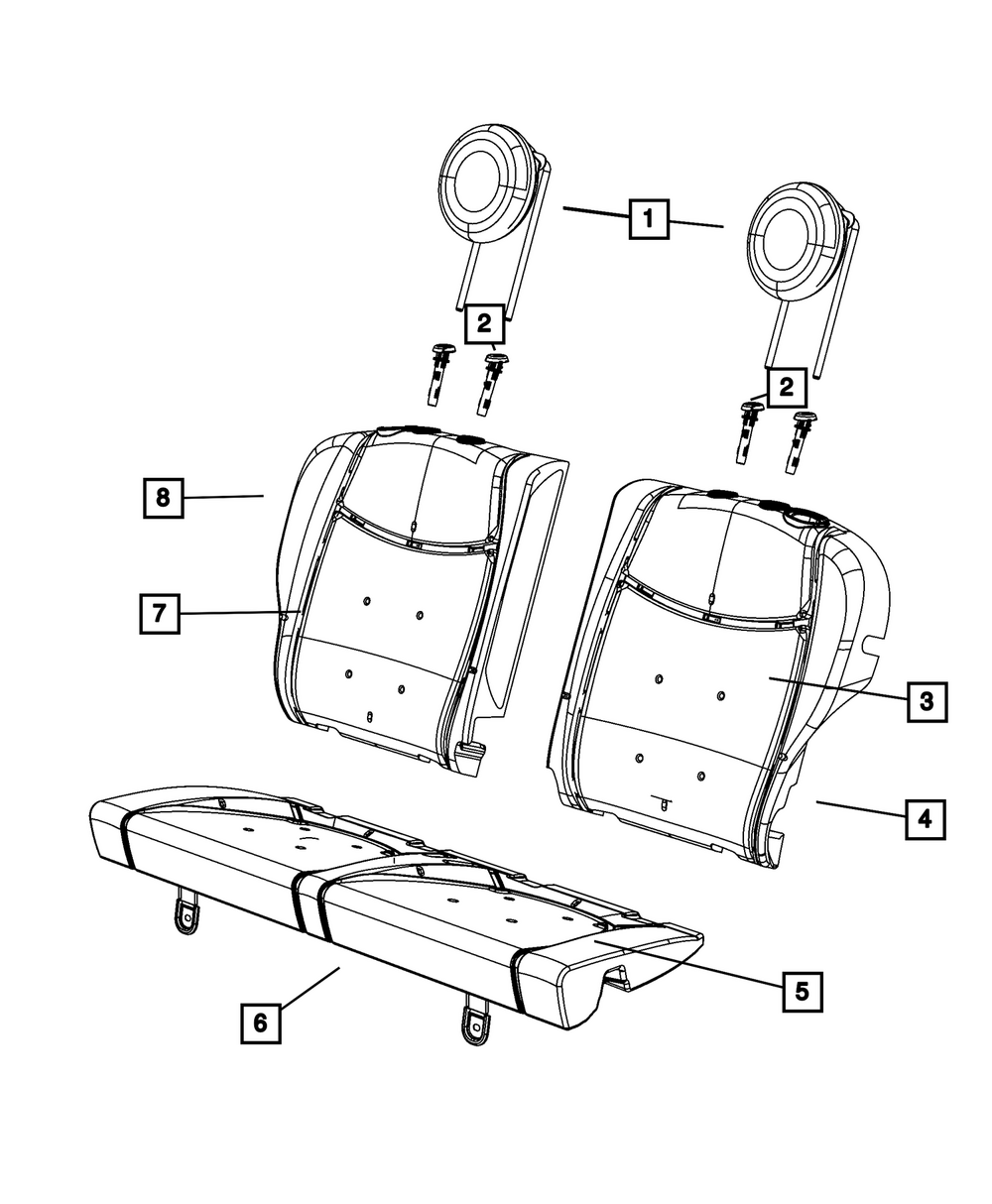 1
2
2
8
7
3
4
5
6