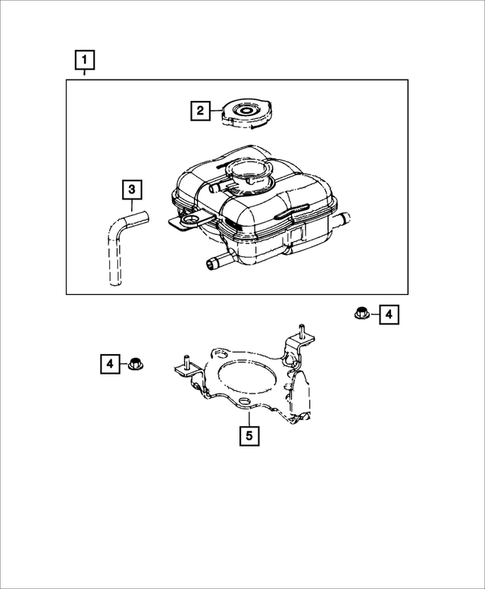 1
2
3
4
4
5