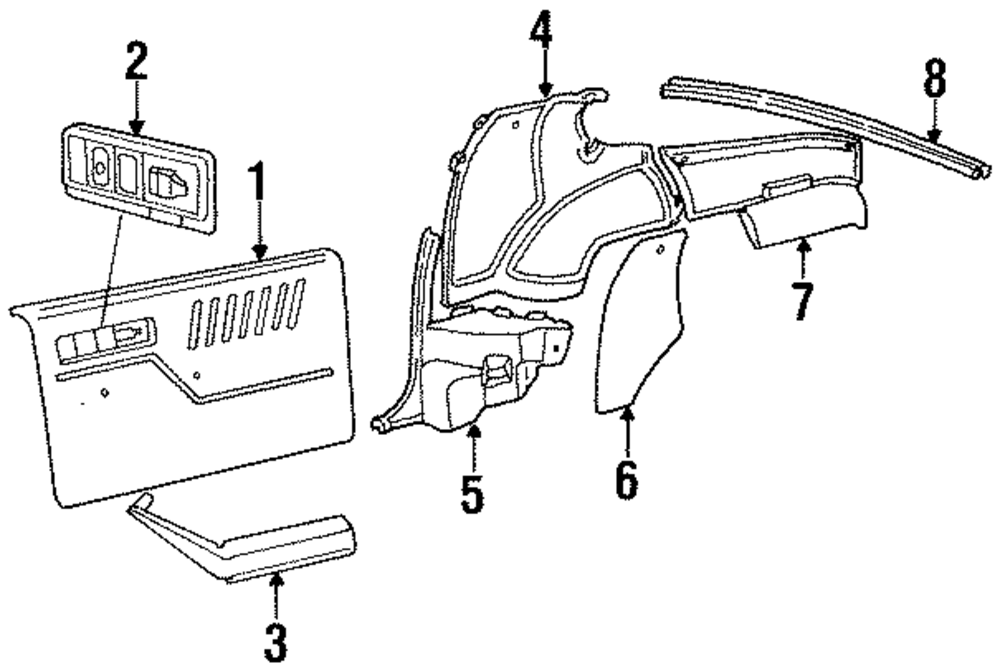 2
1
4
8
7
5
6
3