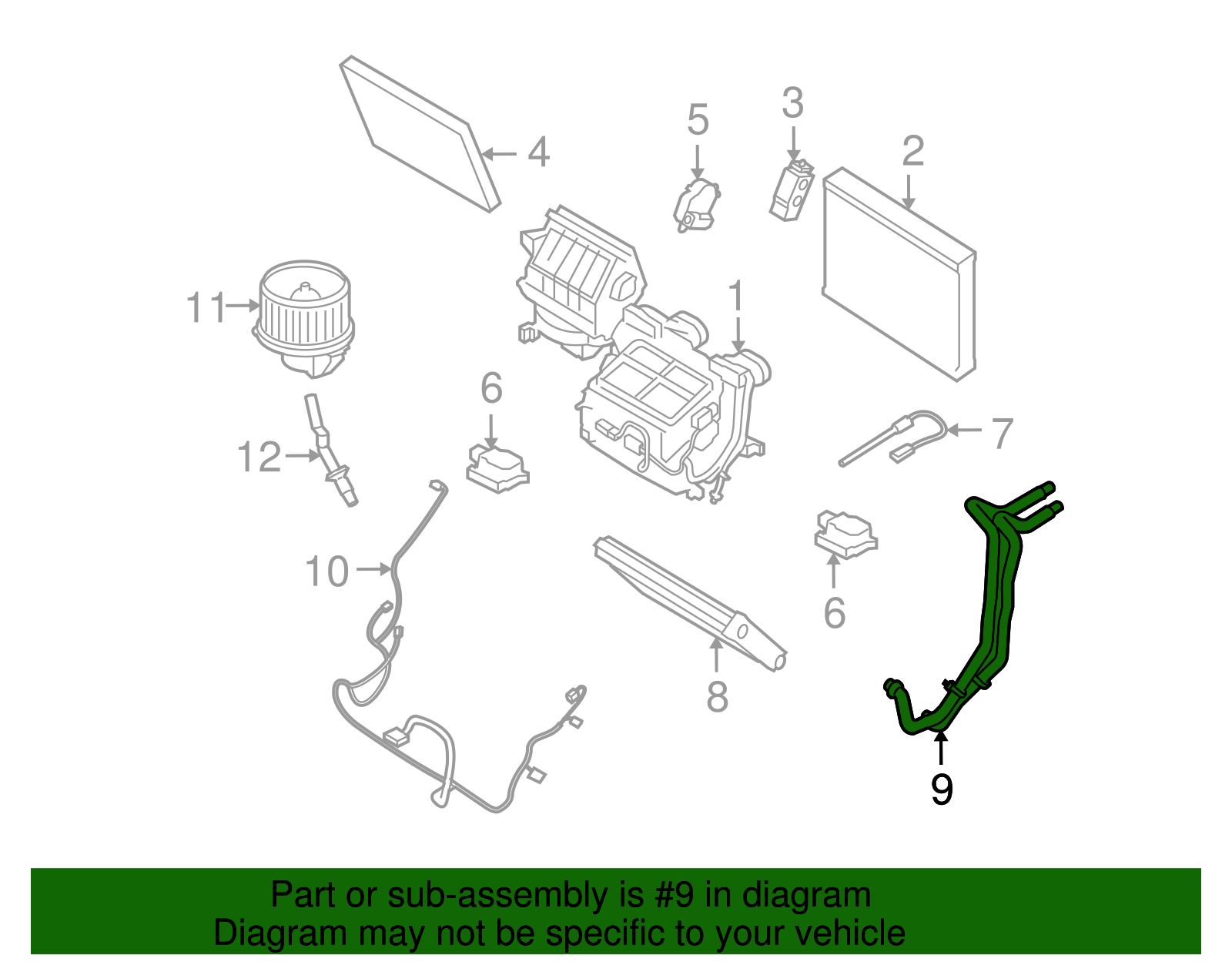 4
5
3
2
11
1
6
12
7
10
6
8
9

Part or sub-assembly is #9 in diagram
Diagram may not be specific to your vehicle