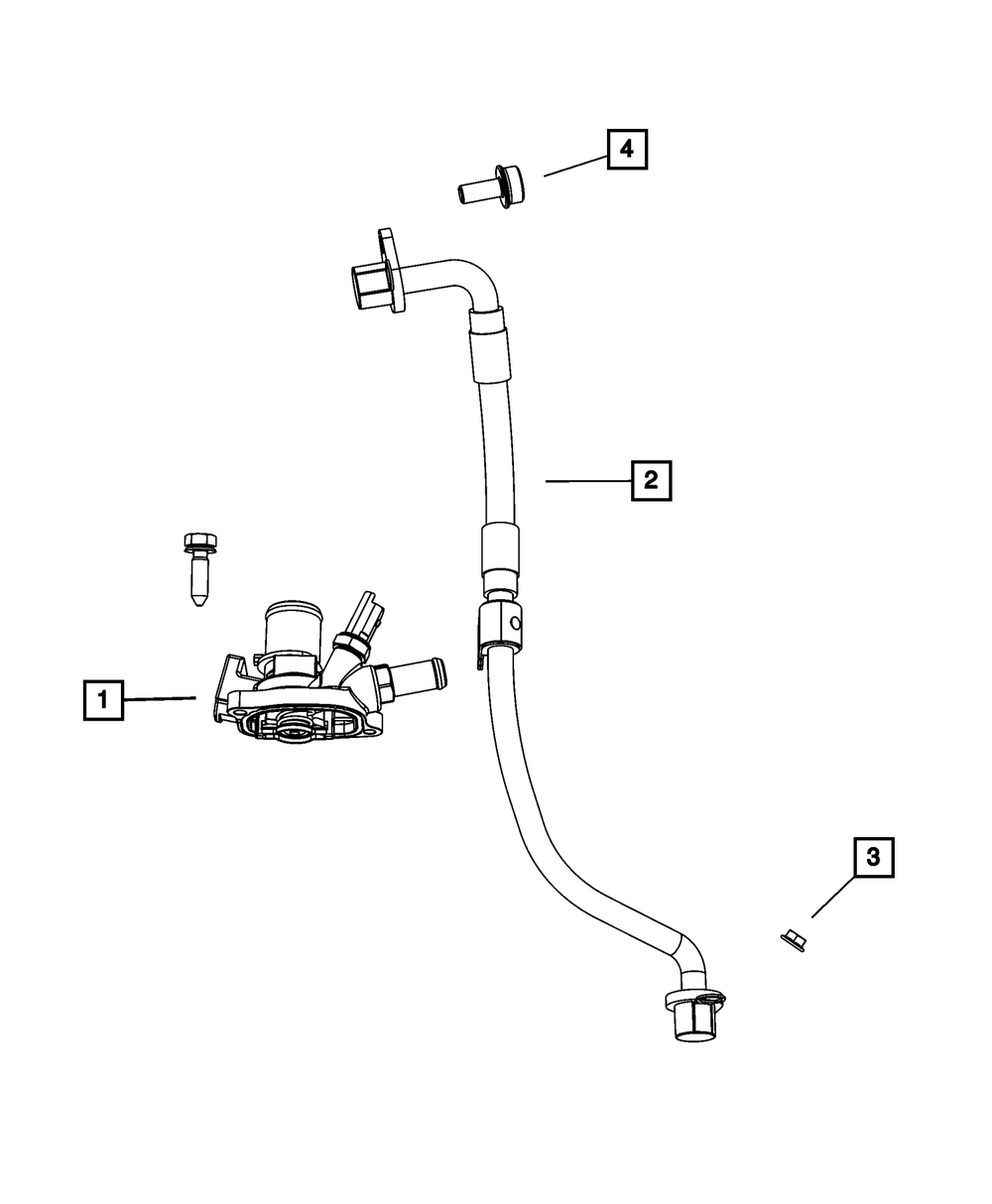 4

2

1

3