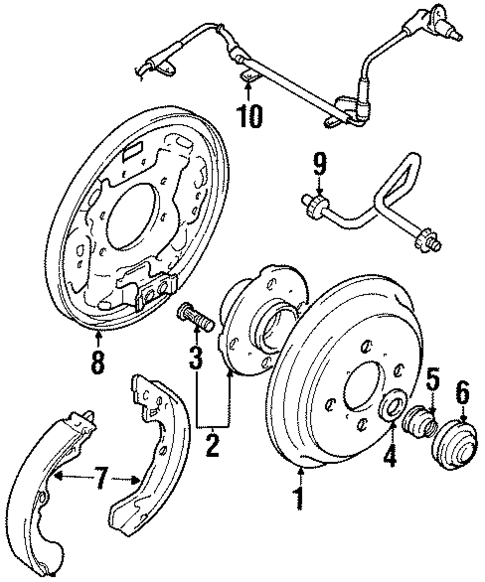 10
9
8
3
2
7
5
6
4
1