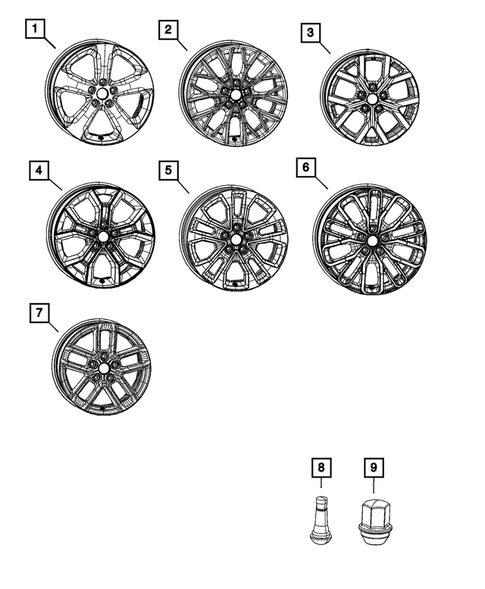 1
2
3
4
5
6
7
8
9